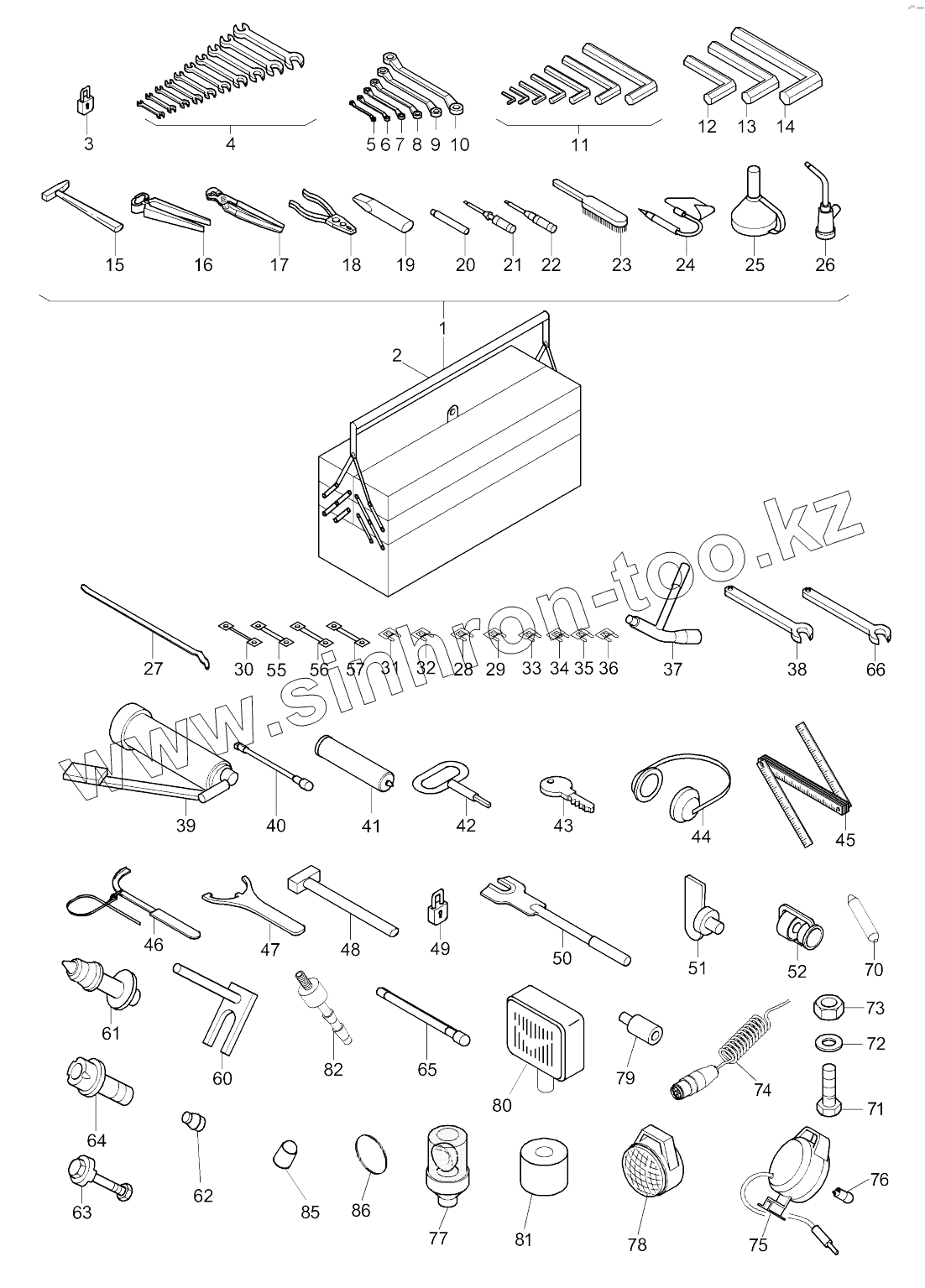 3
4
5 6 7 8 9 10
11
12 13 14
15
16
17
18
19
20
21
22
23
24
25
26
1
2
www.sinhron-too.kz
27
30 55 56 57 31 32 28 29 33 34 35 36
37
38
66
39
40
41
42
43
44
45
46
47
48
49
50
51
52
70
61
60
82
65
80
79
74
73
72
71
64
62
63
85
86
77
81
78
75
76