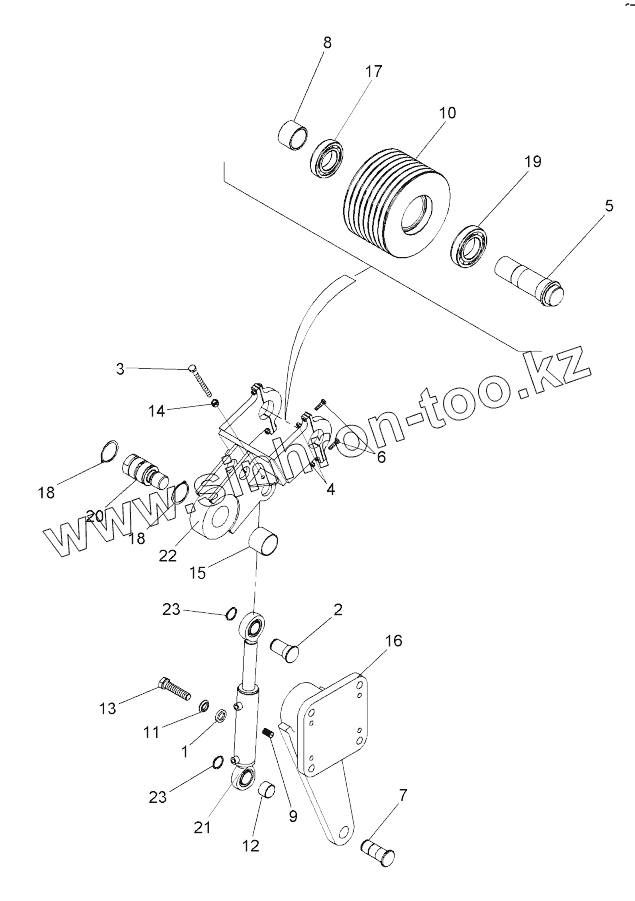 8
17
10
19
5
3
14
6
4
18
20
18
22
15
23
2
16
13
11
1
23
21
12
9
7
www.sinhron-too.kz