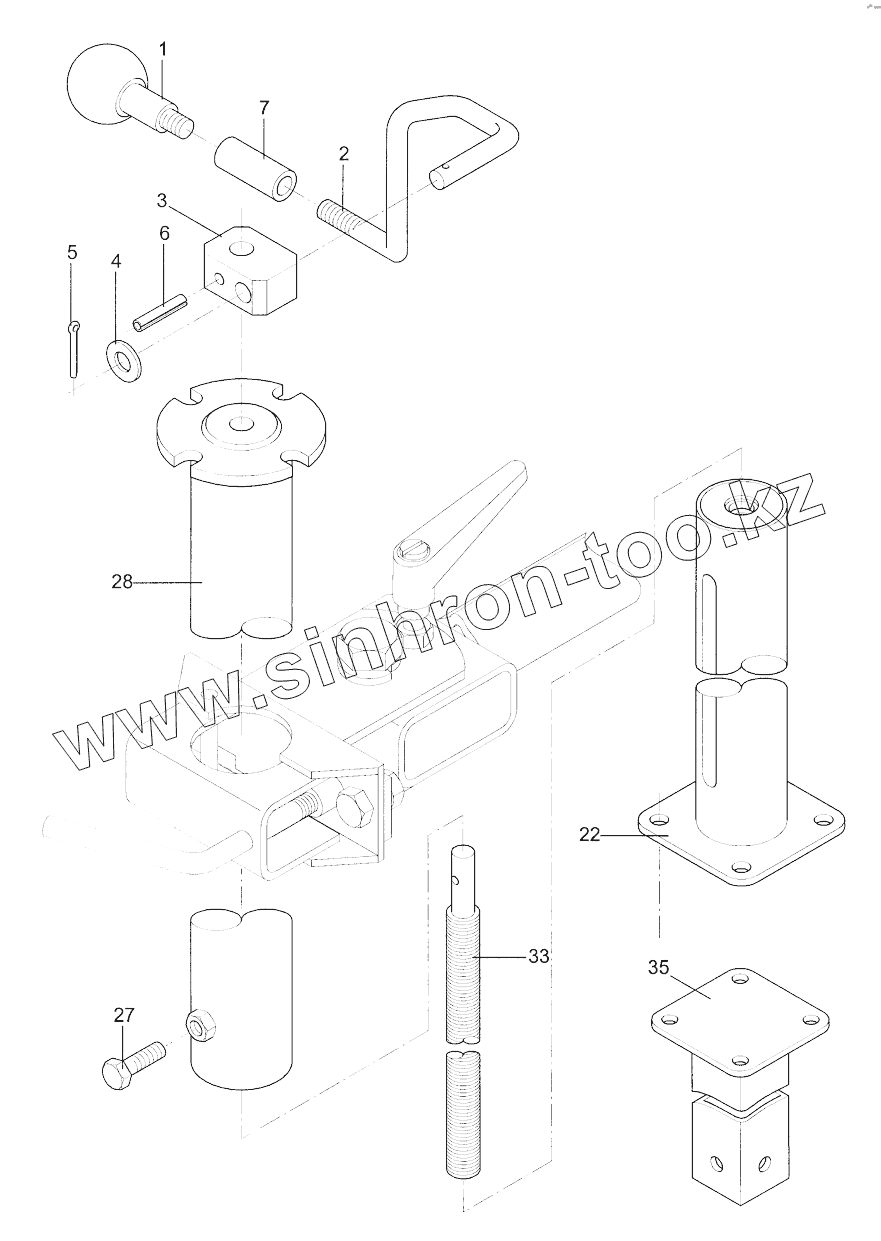 1
7
2
3
6
5
4
28
www.sinhron-too.kz
22
33
35
27