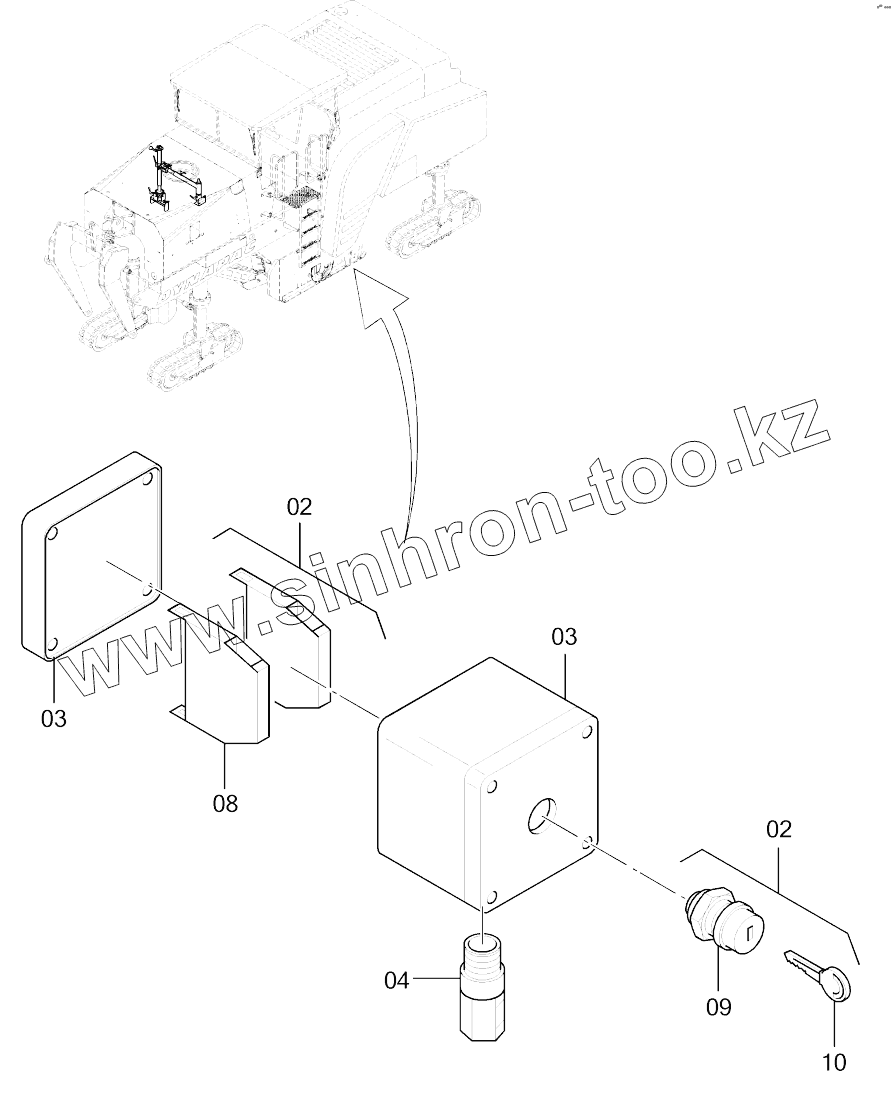 www.sinhron-too.kz

02

03

03

08

02

04

09

10