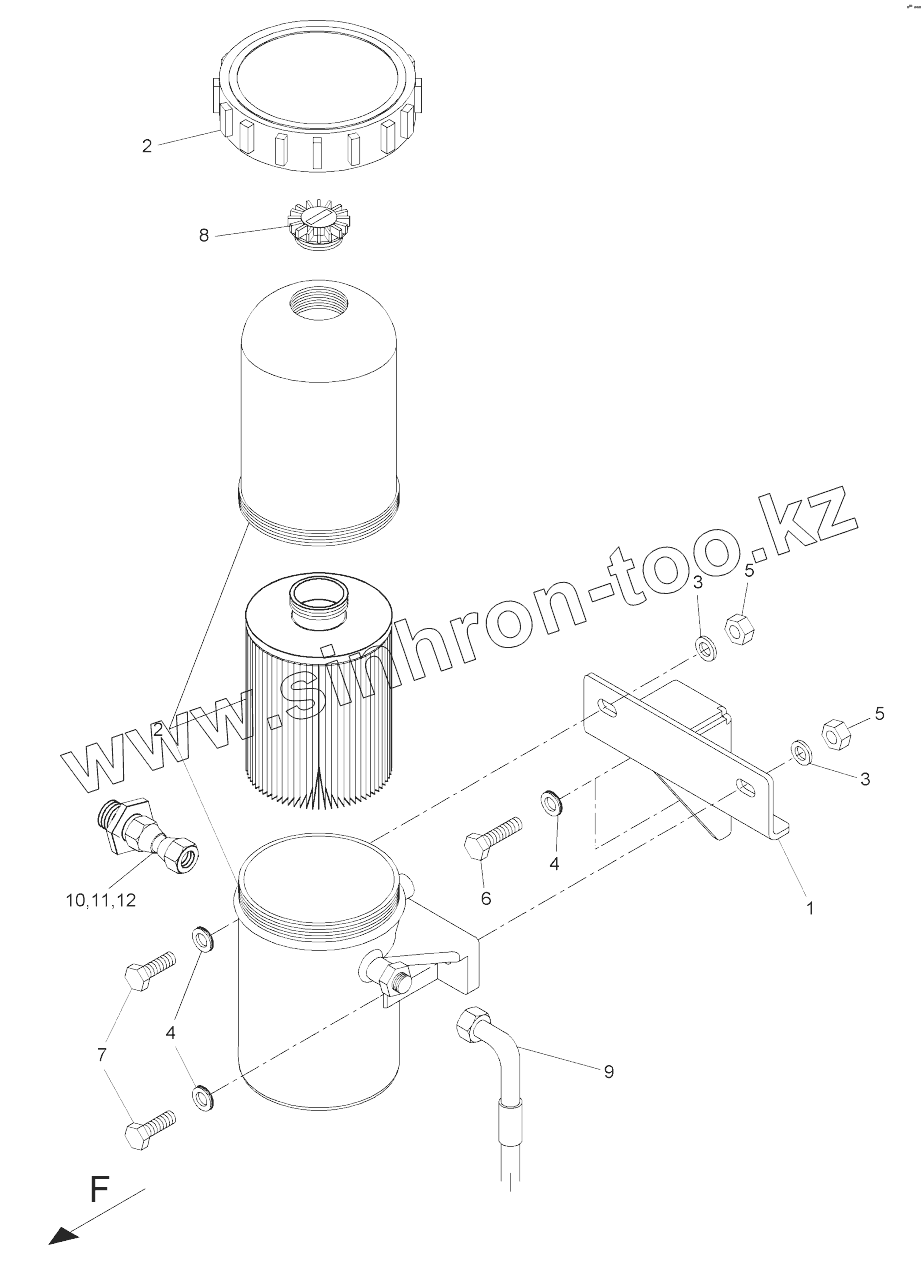 2
8
www.sinhron-too.kz
3
5
5
3
2
4
6
1
10,11,12
4
7
9
F