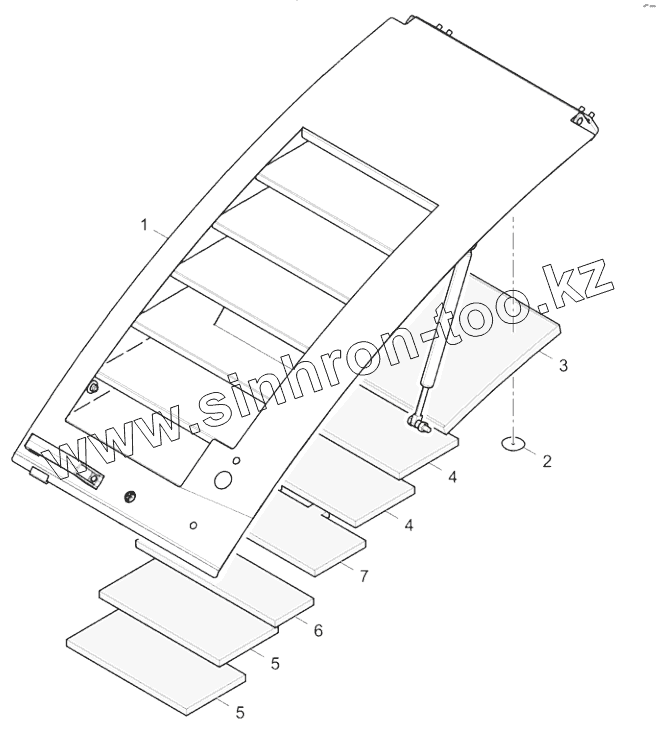 1
www.sinhron-too.kz
3
2
4
4
7
6
5
5