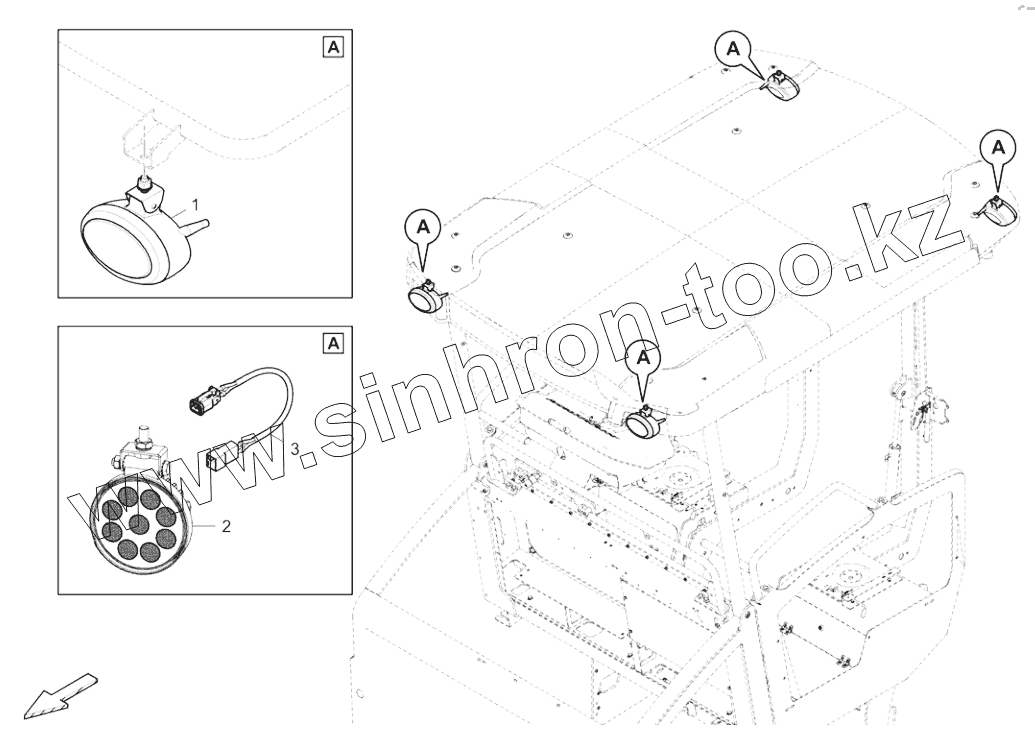 A
1
A
3
2
A
A
A
A
www.sinhron-too.kz