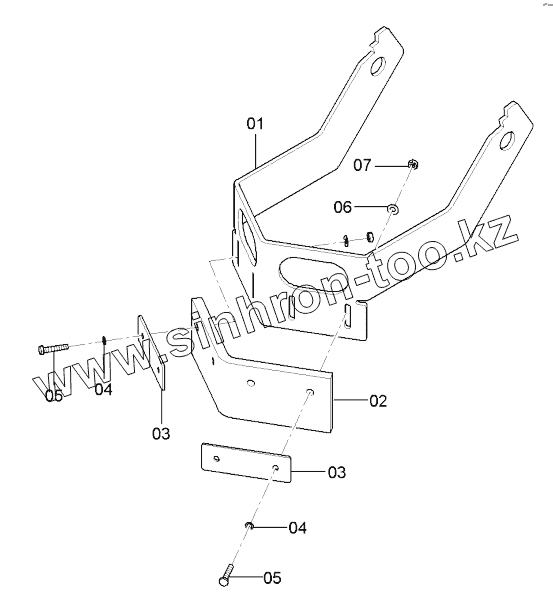 01
07
06
www.sinhron-too.kz
05
04
03
02
03
04
05