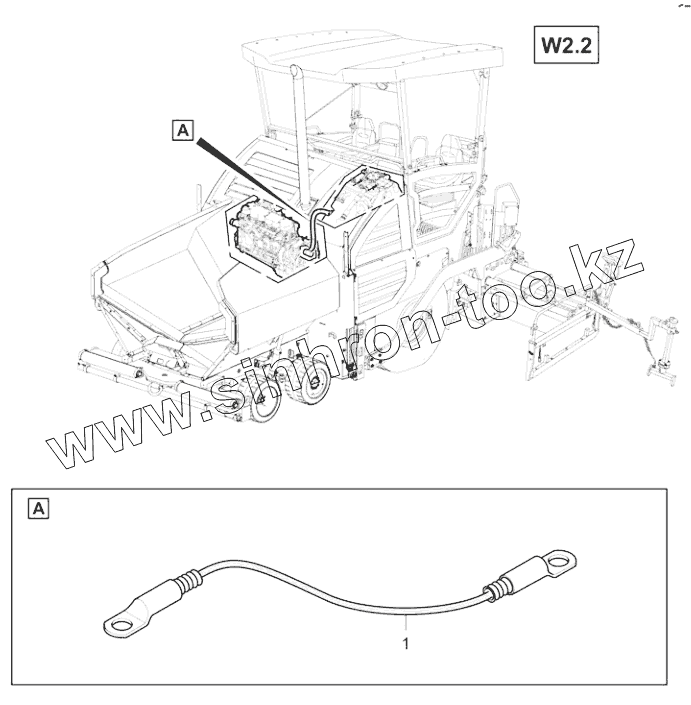 W2.2

A

www.sinhron-too.kz

A

1