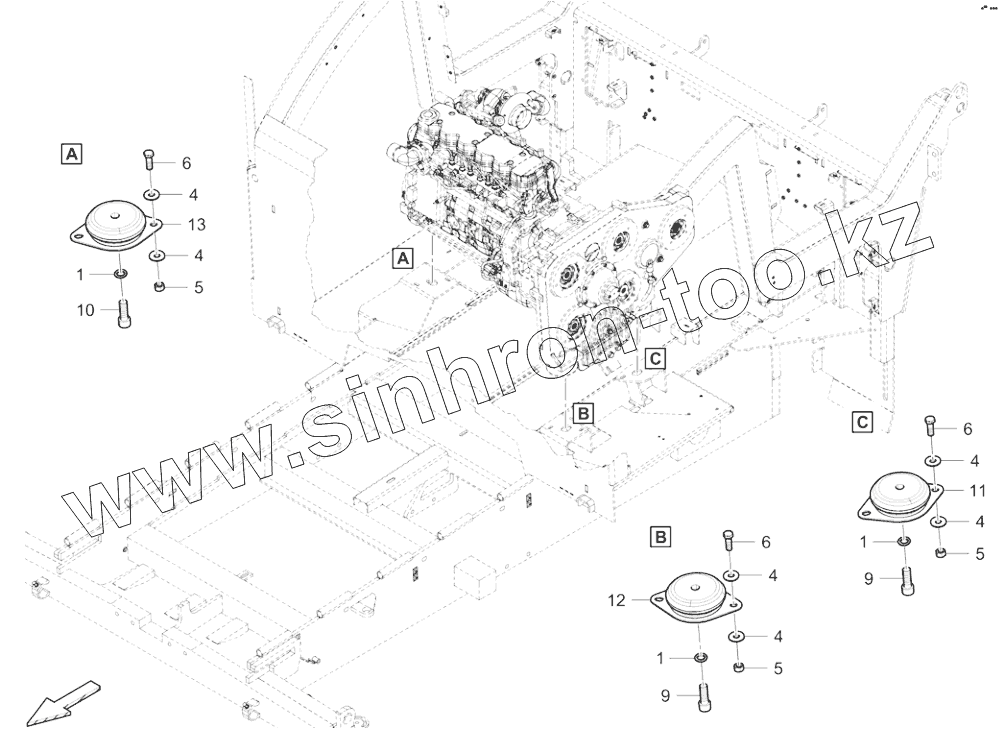 A
6
4
13
4
1
5
10

A

C

B

www.sinhron-too.kz

C
6
4
11
4
1
5
9

B
6
4
12
4
1
5
9