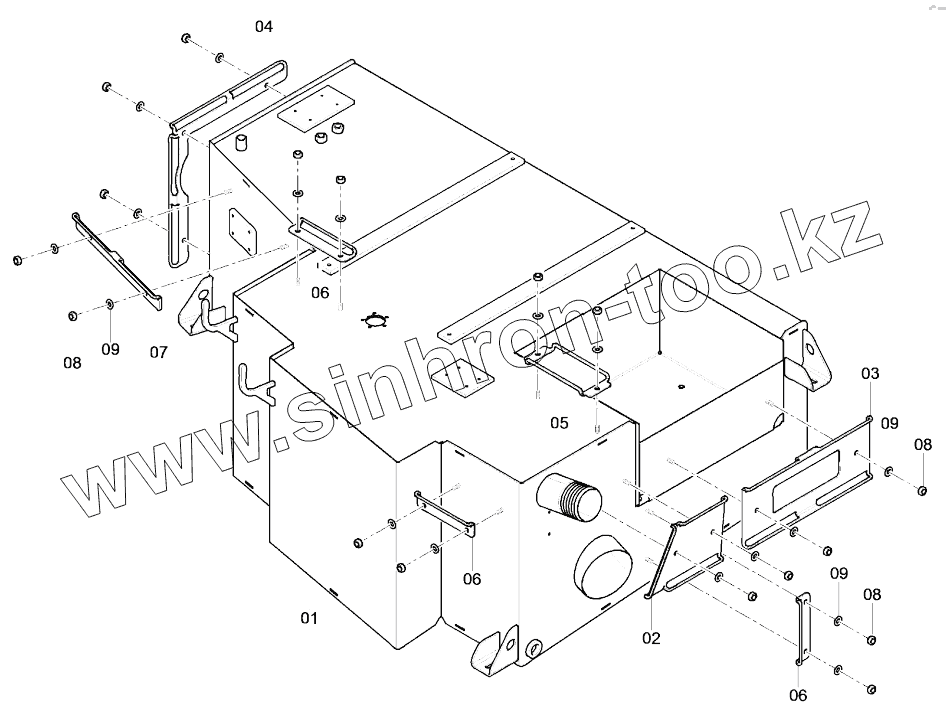 04
06
08
09
07
www.sinhron-too.kz
05
03
09
08
06
01
02
09
08
06