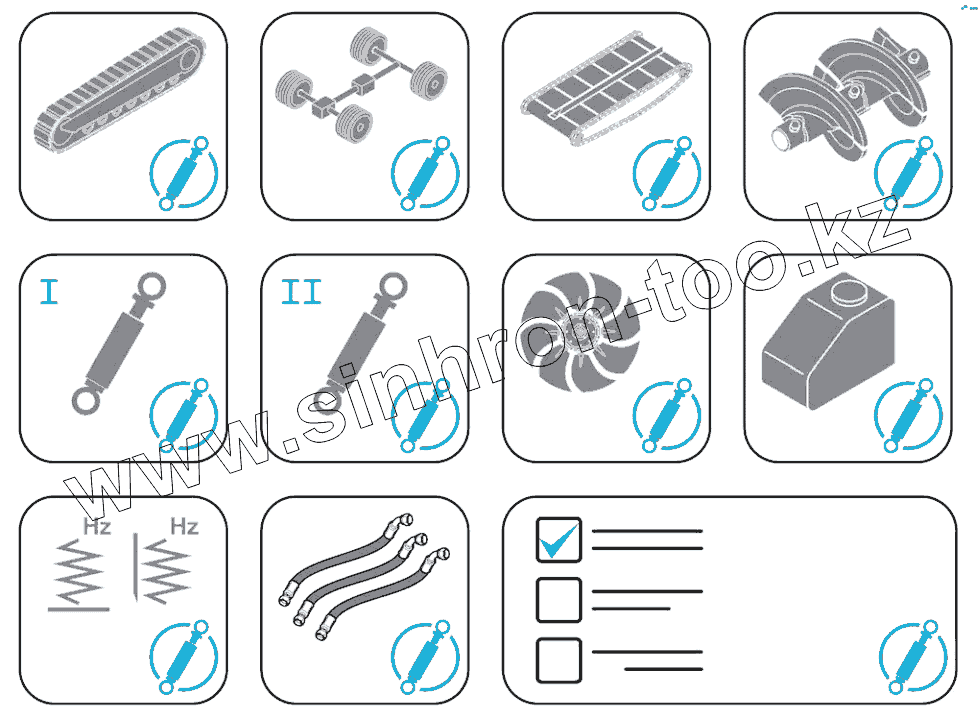 I

II

Hz

Hz

www.sinhron-too.kz