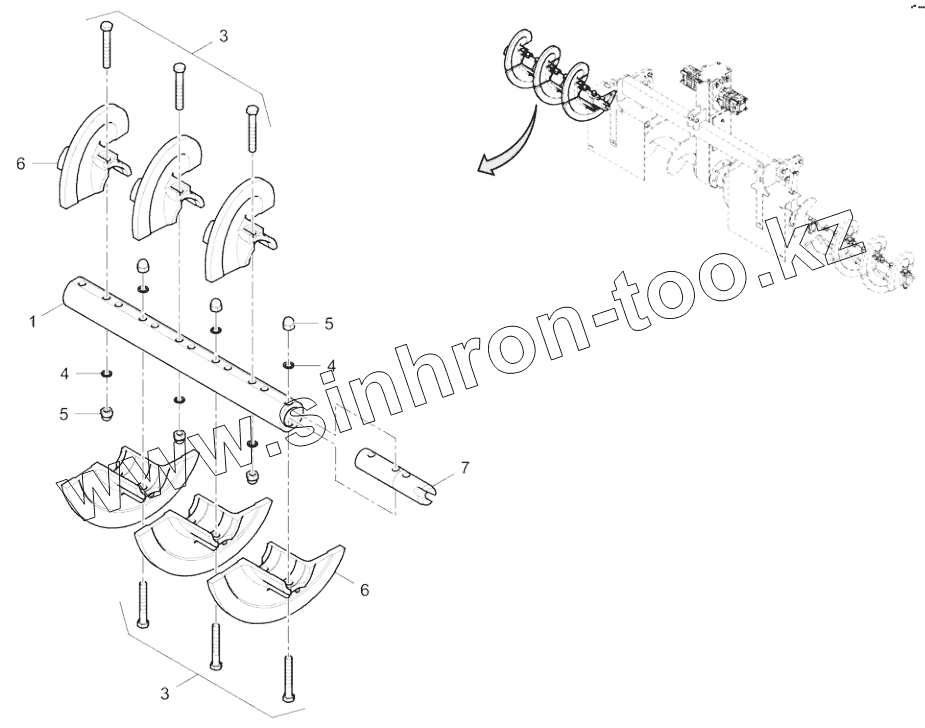 3
6
1
5
4
4
5
7
6
3
www.sinhron-too.kz