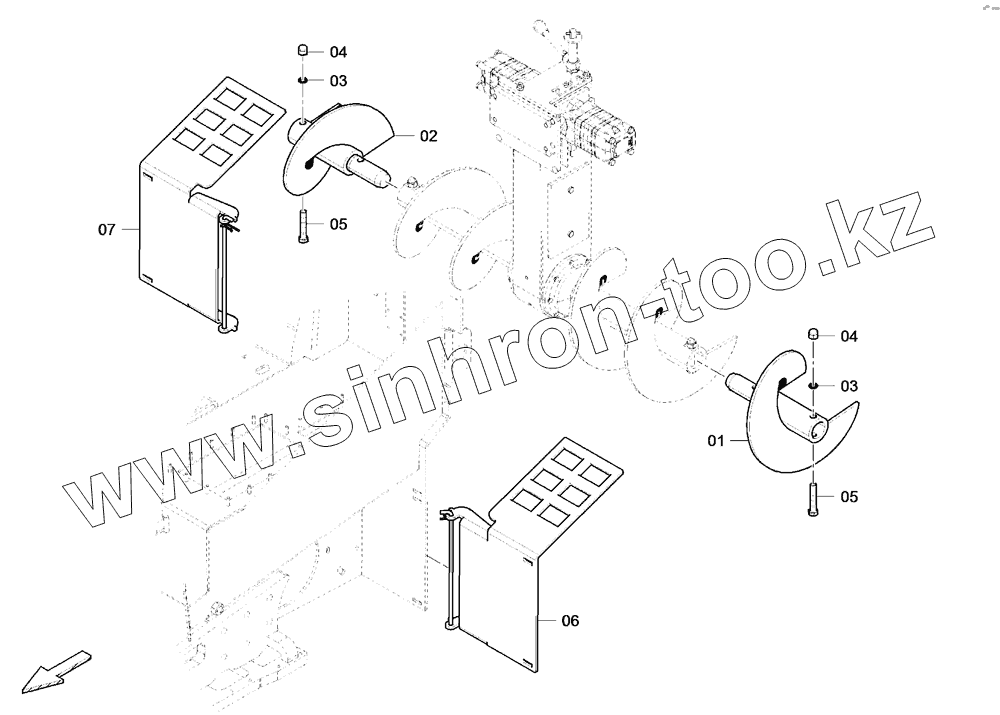 04
03
02
07
05
www.sinhron-too.kz
04
03
01
05
06