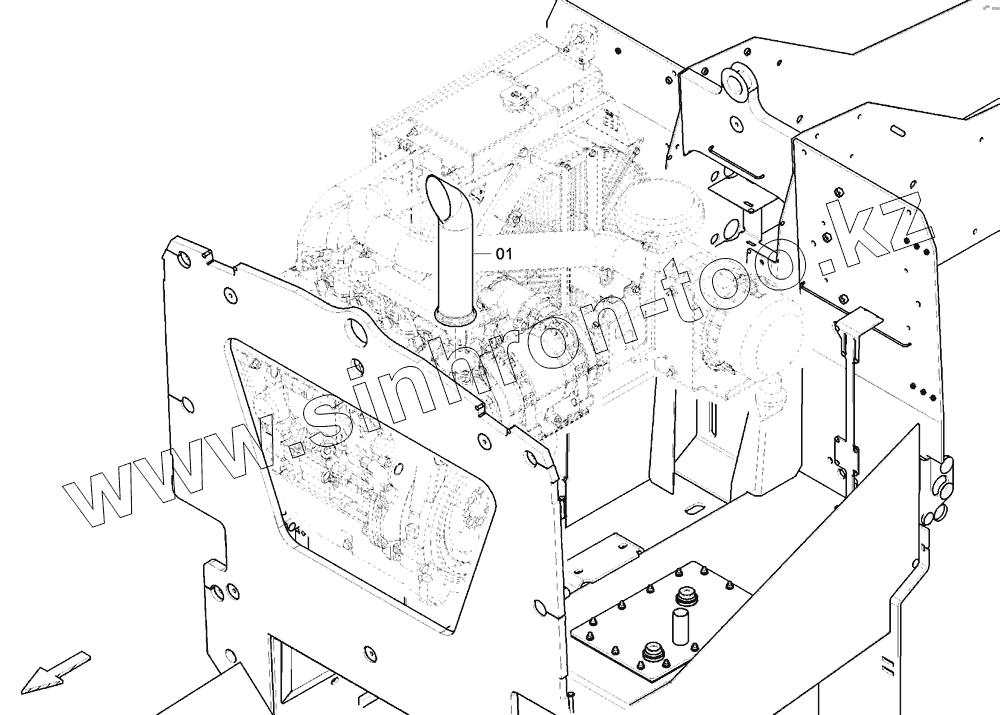 01
www.sinhron-too.kz