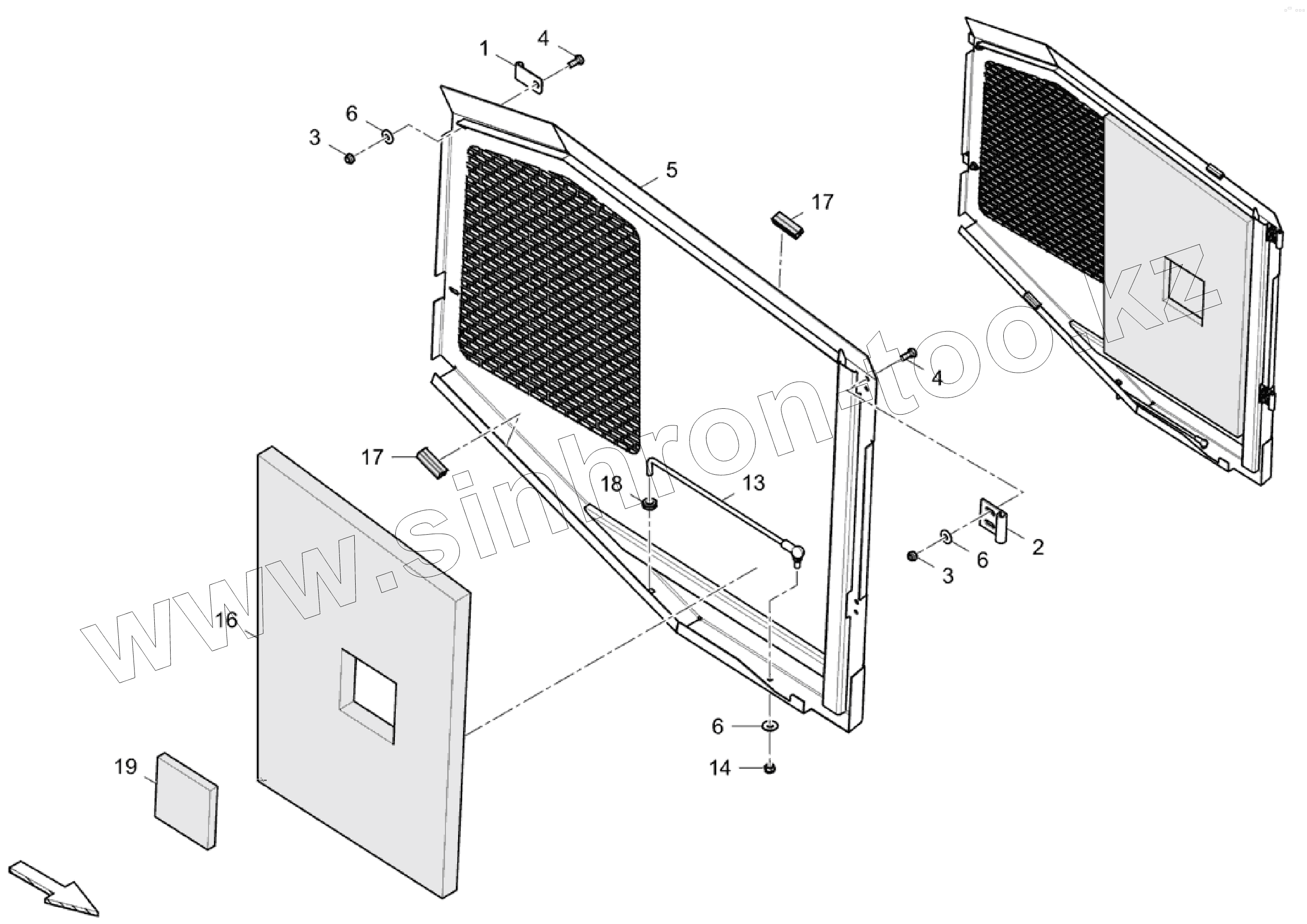 1
4
6
3
5
17
4
17
18
13
2
6
3
16
6
14
19
www.sinhron-too.kz