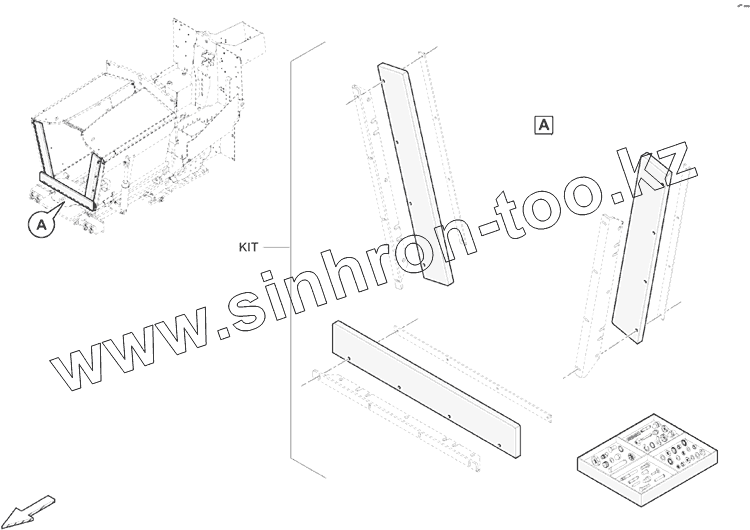 A

A

KIT

www.sinhron-too.kz