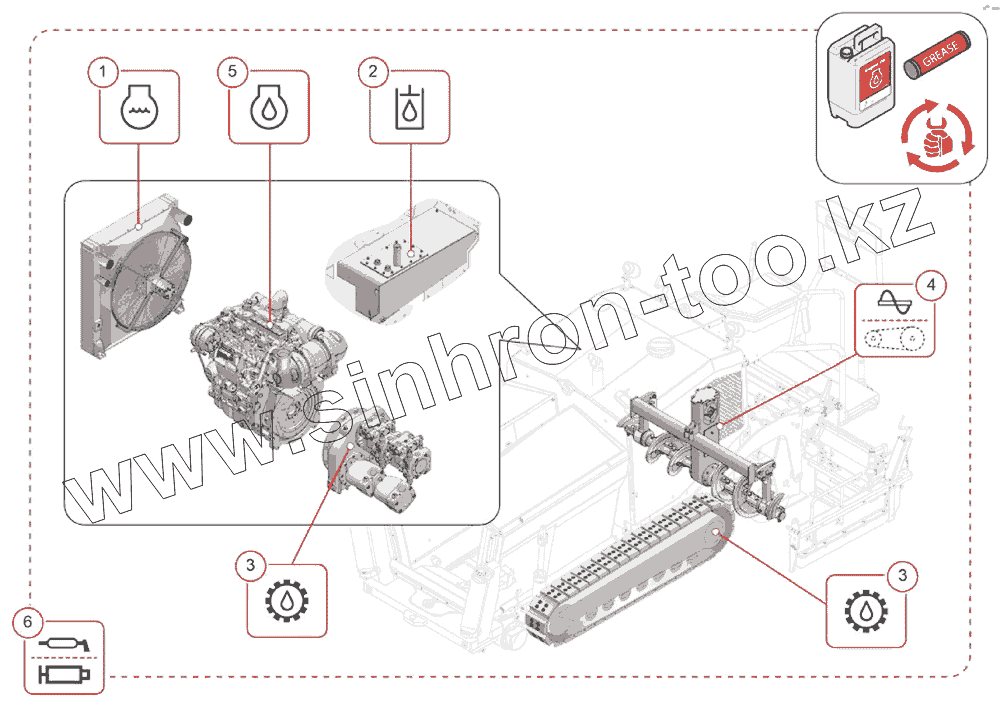 1

5

2

GREASE

www.sinhron-too.kz

4

3

3

6