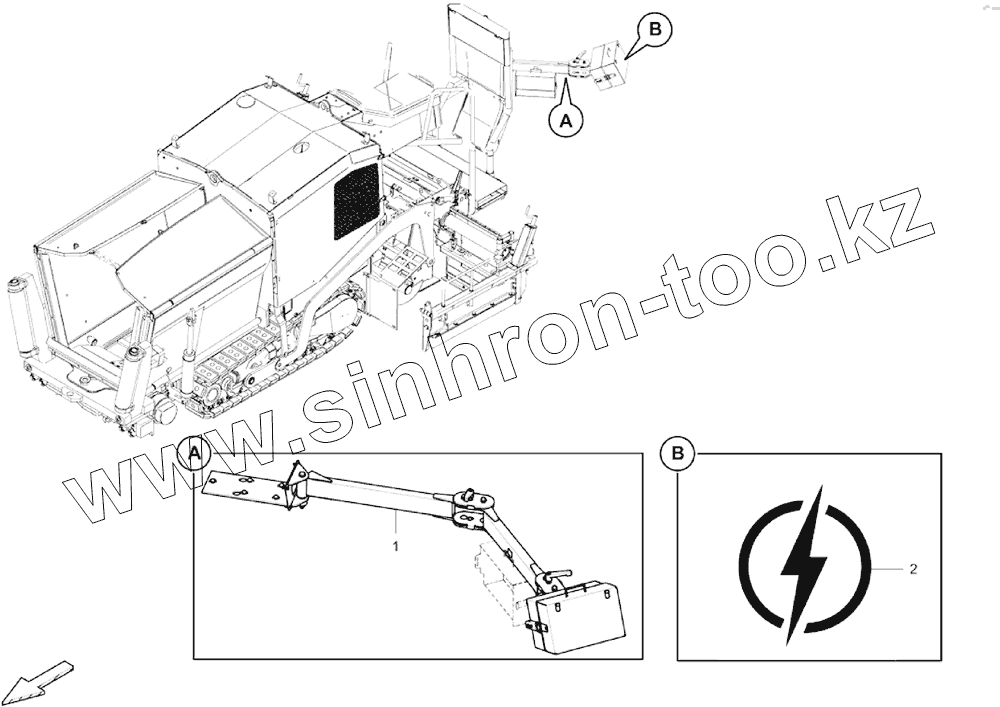 B
A
www.sinhron-too.kz
A
1
B
2