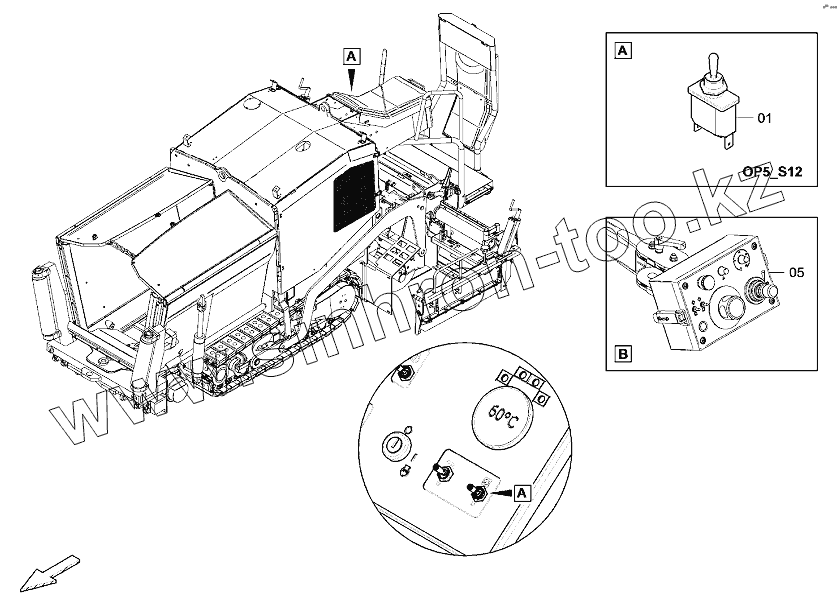 A

A

01

OP5_S12

05

B

60°C

A

www.simmon-too.kz