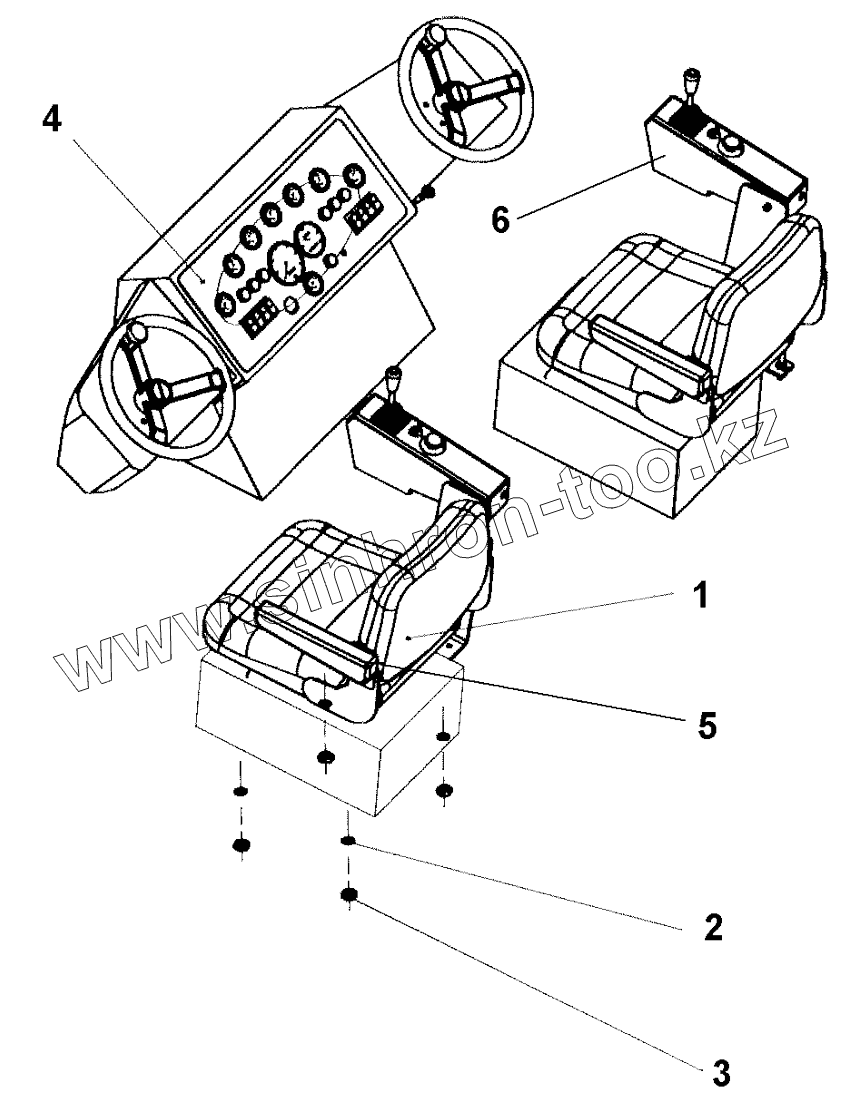 4
6
www.sinhron-too.kz
1
5
2
3