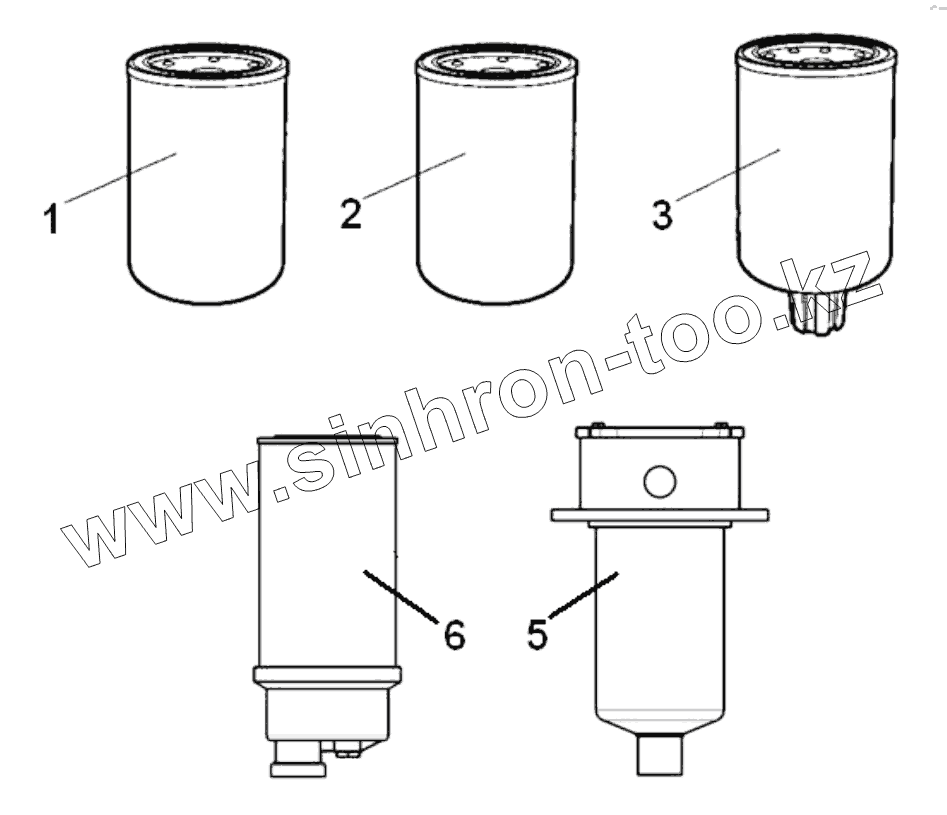 1
2
3
www.sinhron-too.kz
6
5