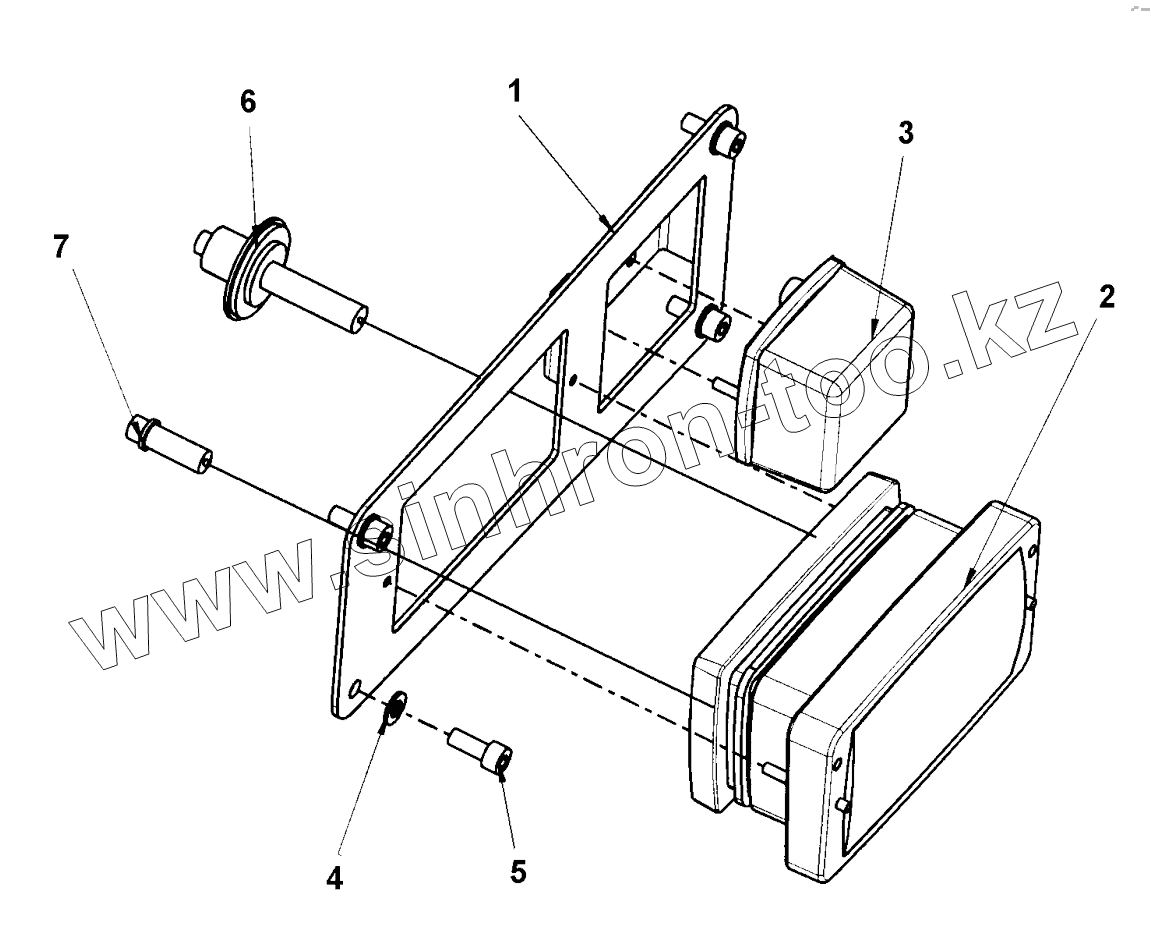 6
1
3
7
2
www.sinhron-too.kz
4
5