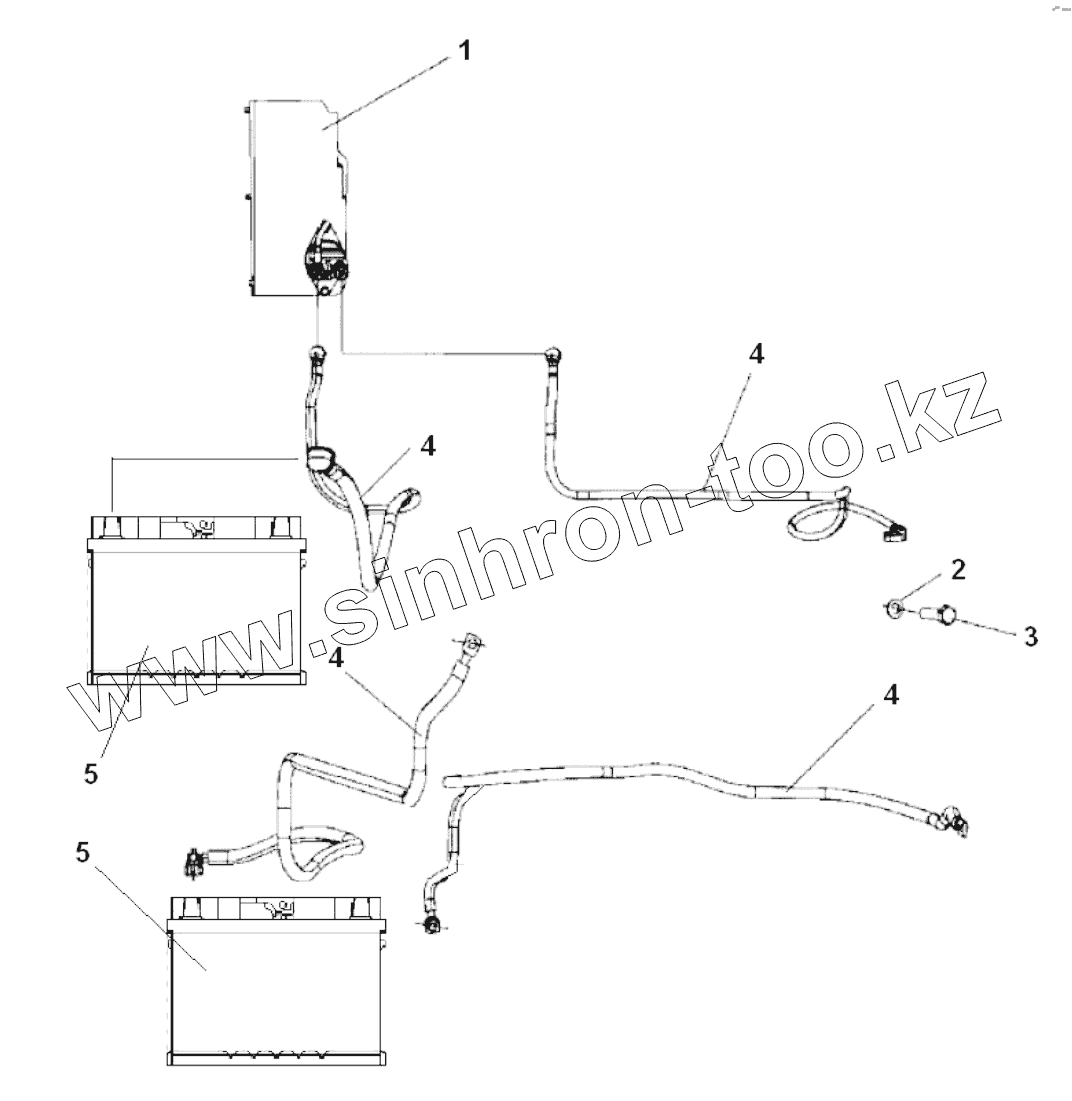 1
4
4
www.sinhron-too.kz
2
3
4
4
5
5