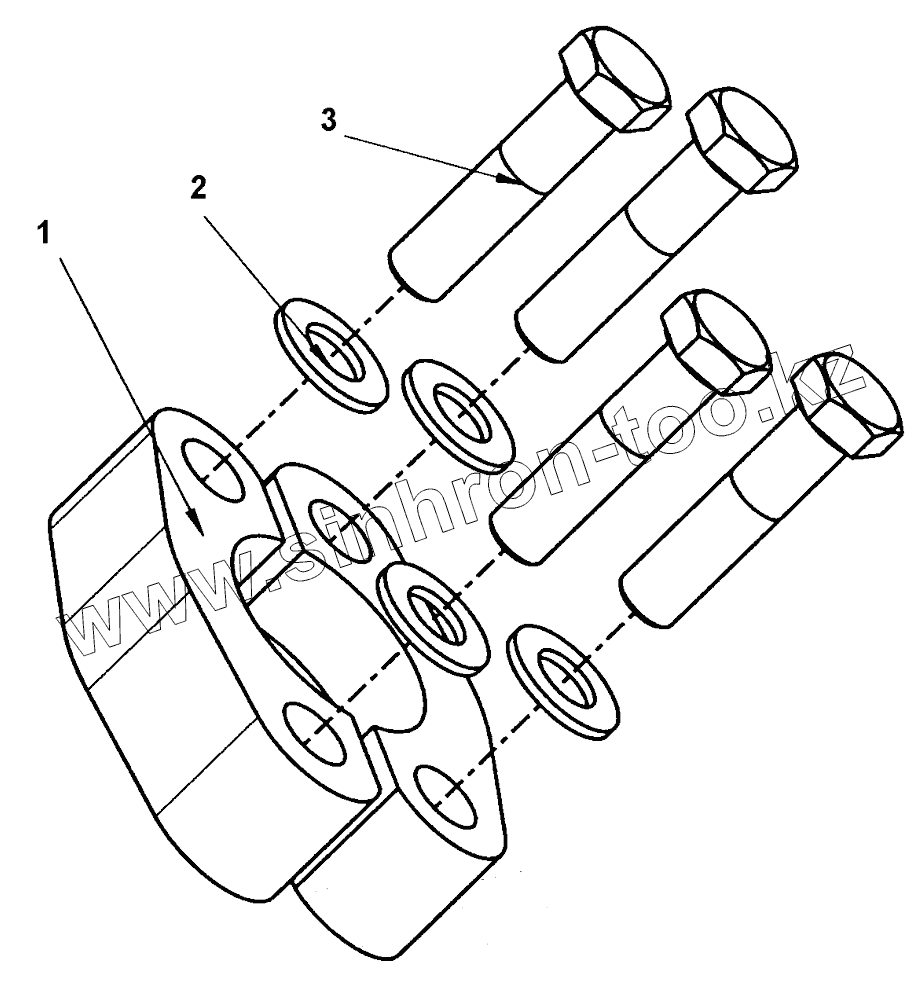 3
2
1
www.sinhron-too.kz