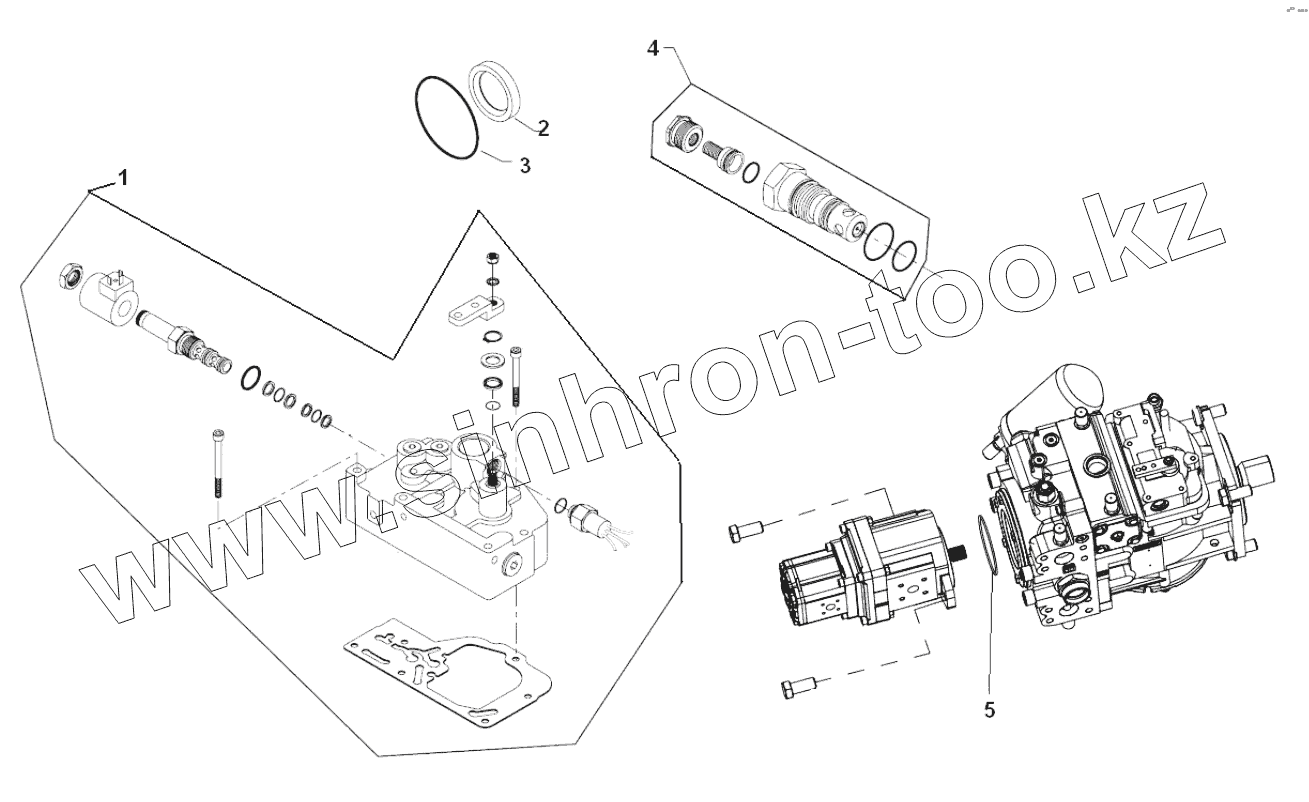 4
2
3
1
www.sinhron-too.kz
5