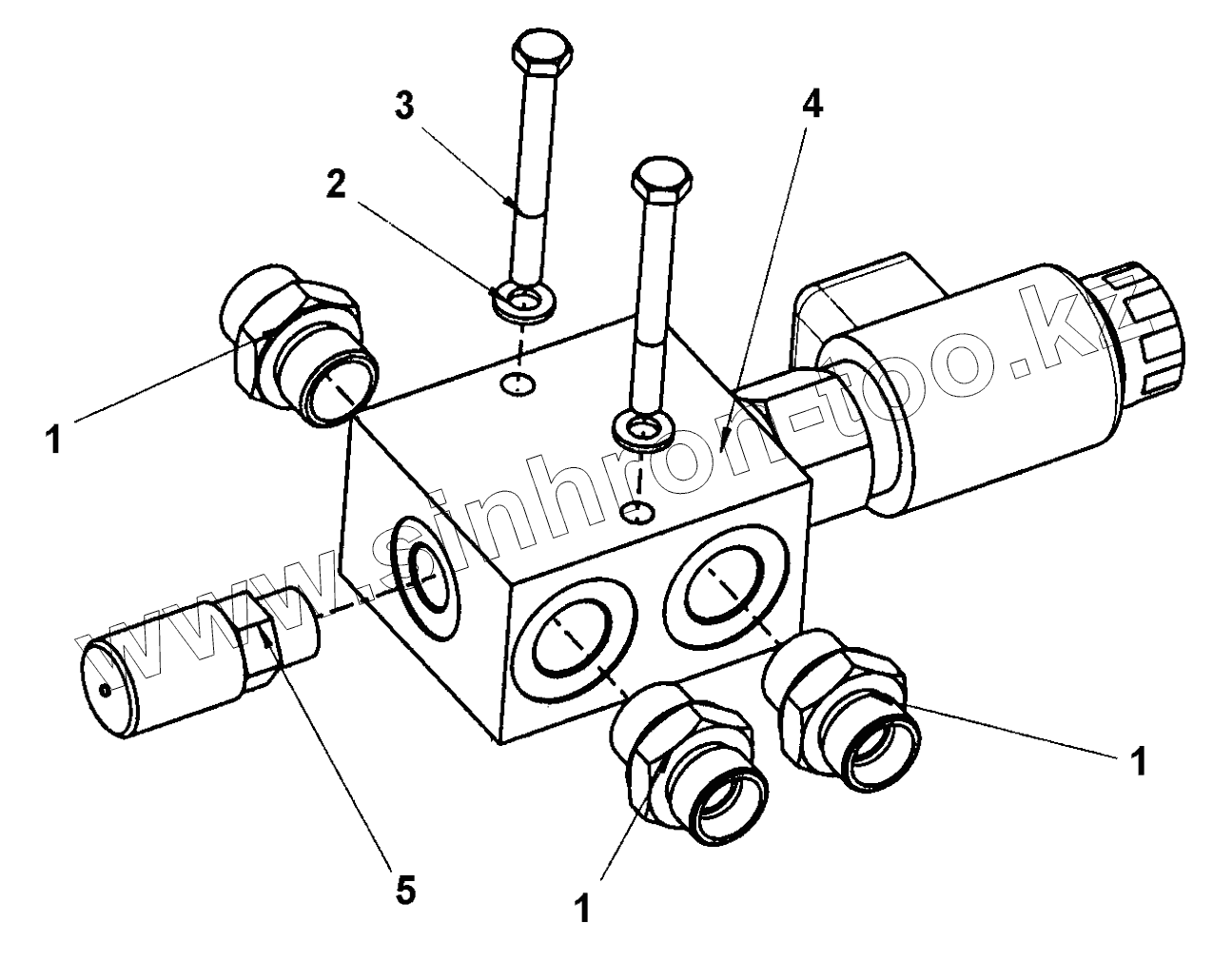 3
4
2
1
www.sinhron-too.kz
1
5
1