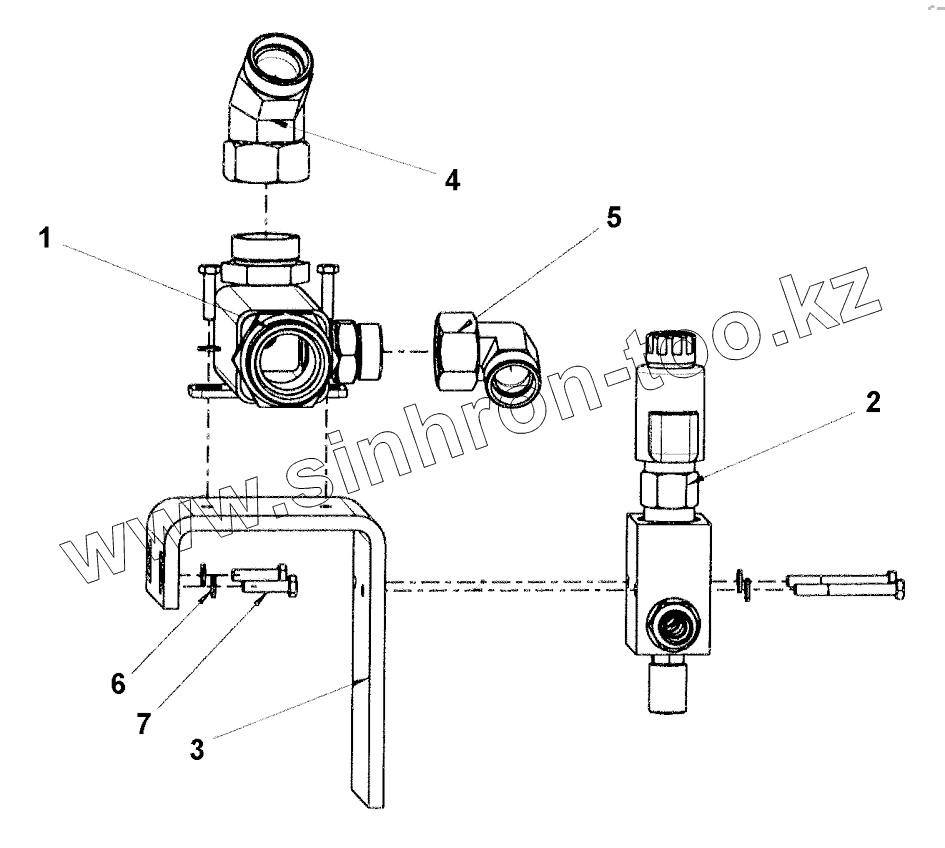 4
1
5
2
www.sinhron-too.kz
6
7
3