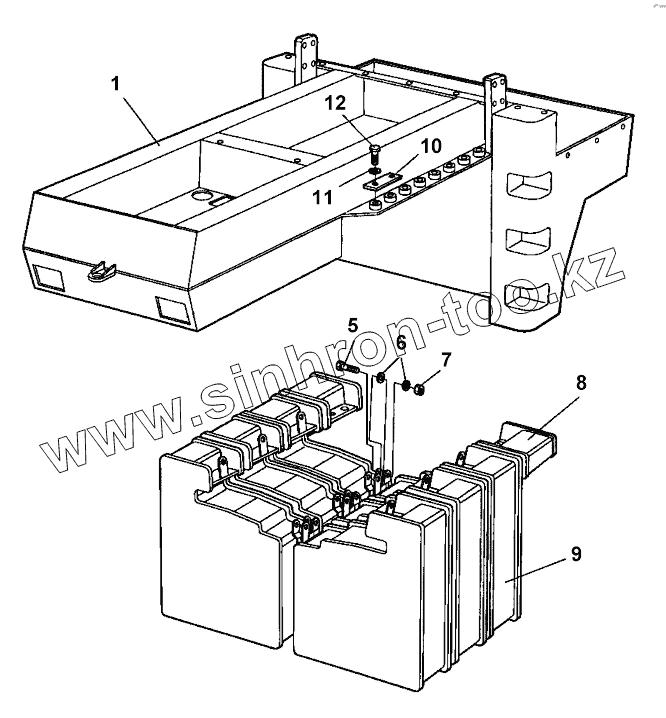 1
12
10
11
www.sinhron-too.kz
5
6
7
8
9