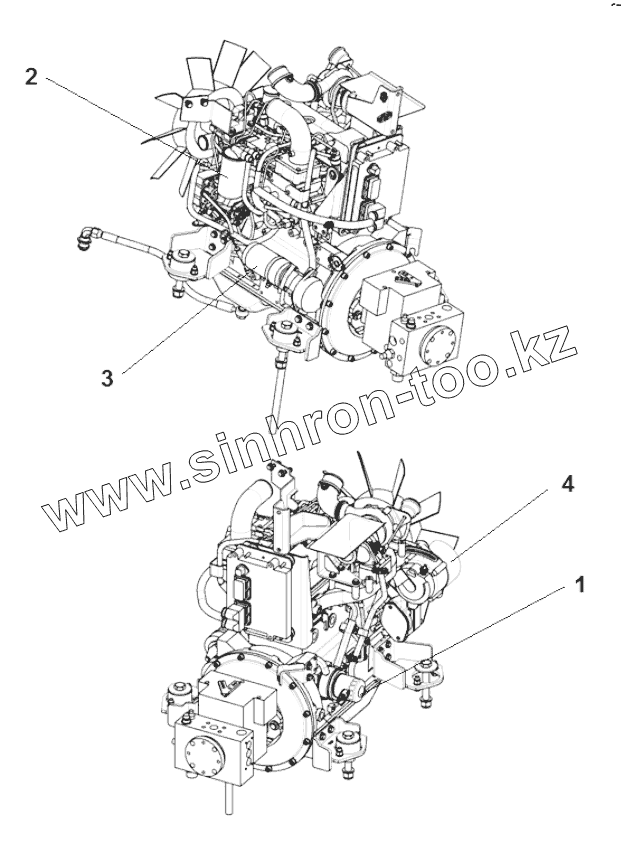 2

3

www.sinhron-too.kz

4

1