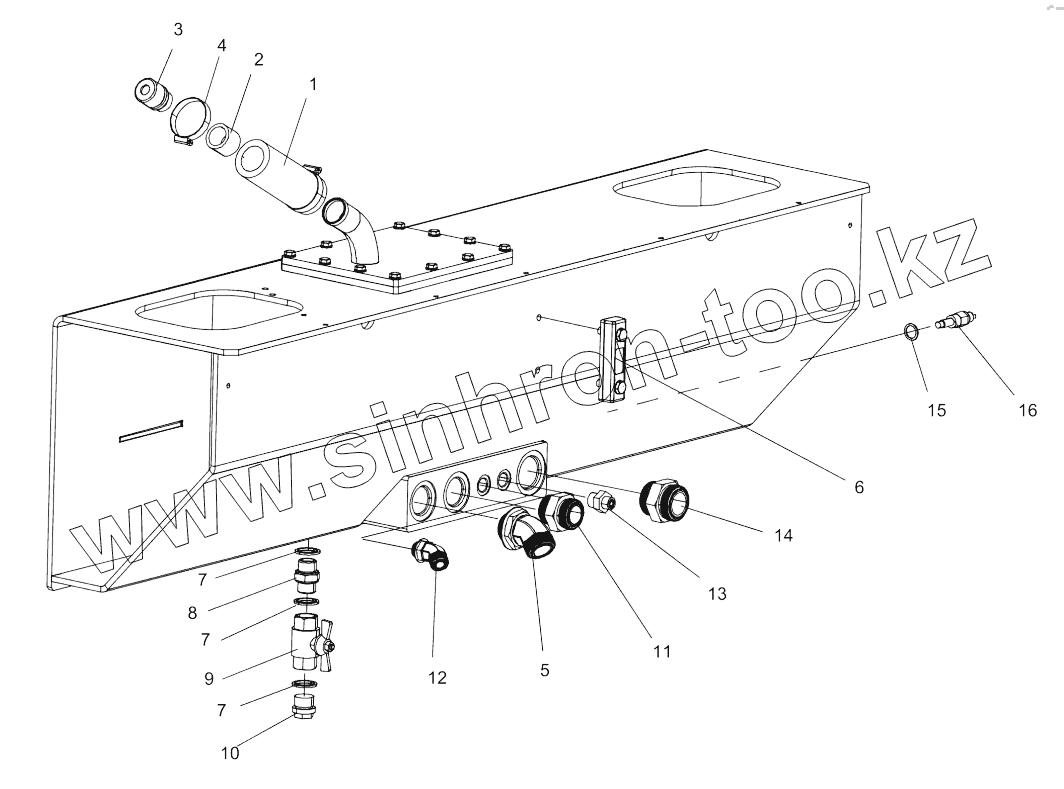 3
4
2
1
www.sinhron-too.kz
15
16
6
14
13
11
5
12
7
8
7
9
7
10