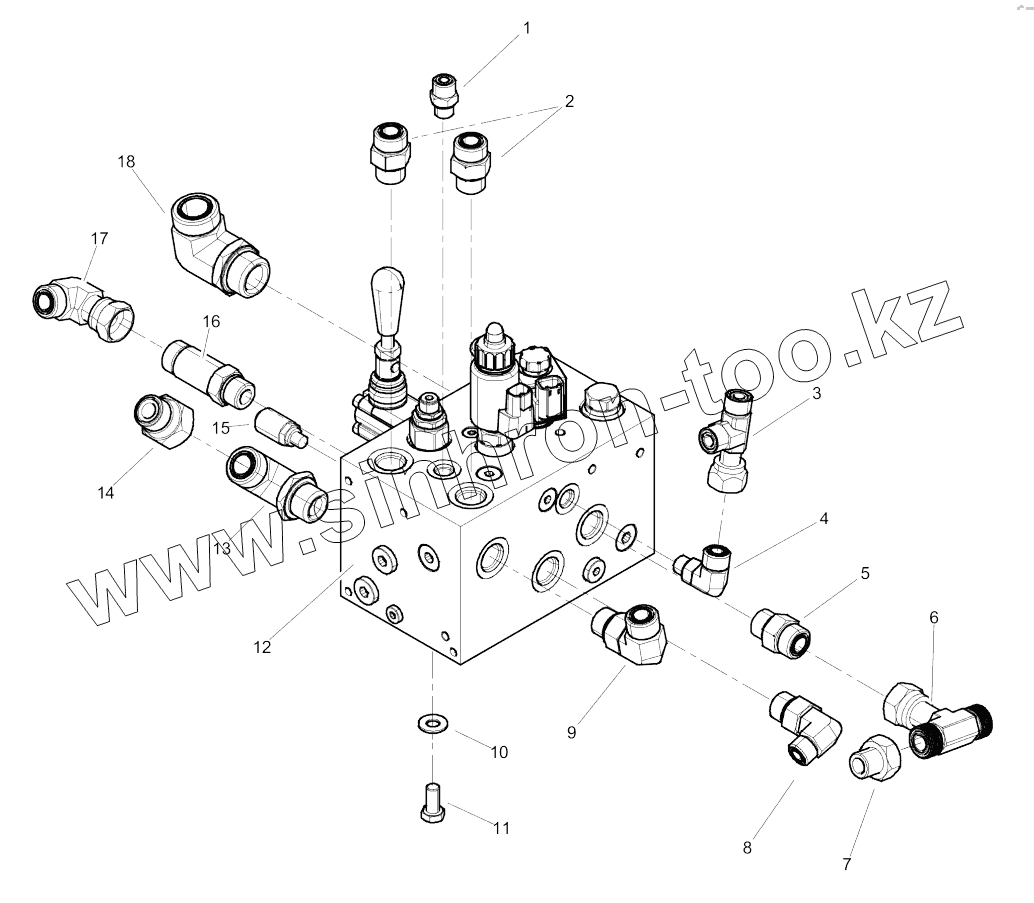 1
2
18
17
16
15
14
13
12
3
4
5
6
9
10
11
8
7
www.simron-too.kz