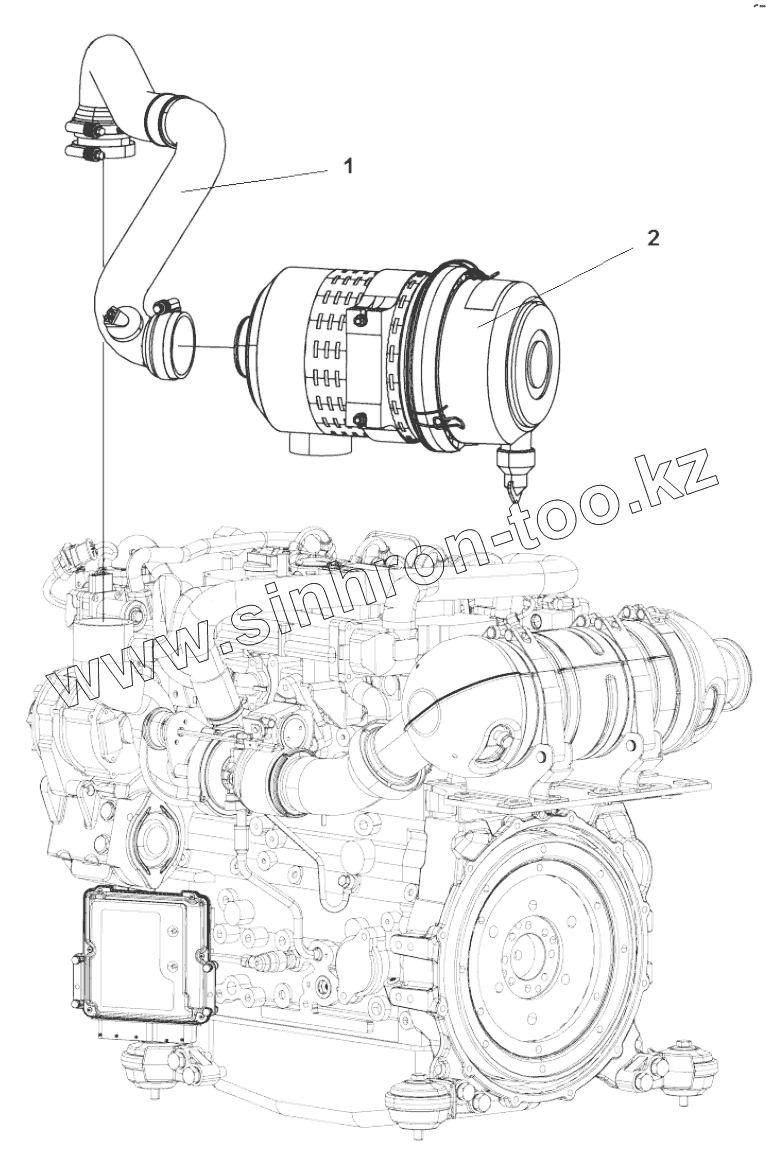 1
2
www.sinhron-too.kz