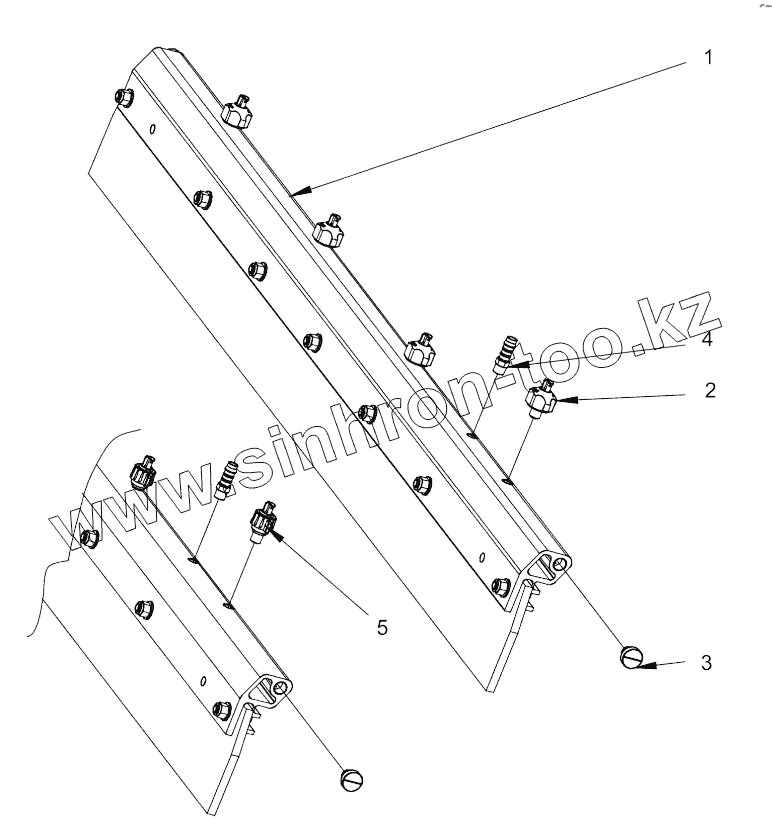 1

4

2

www.sinhron-too.kz

5

3