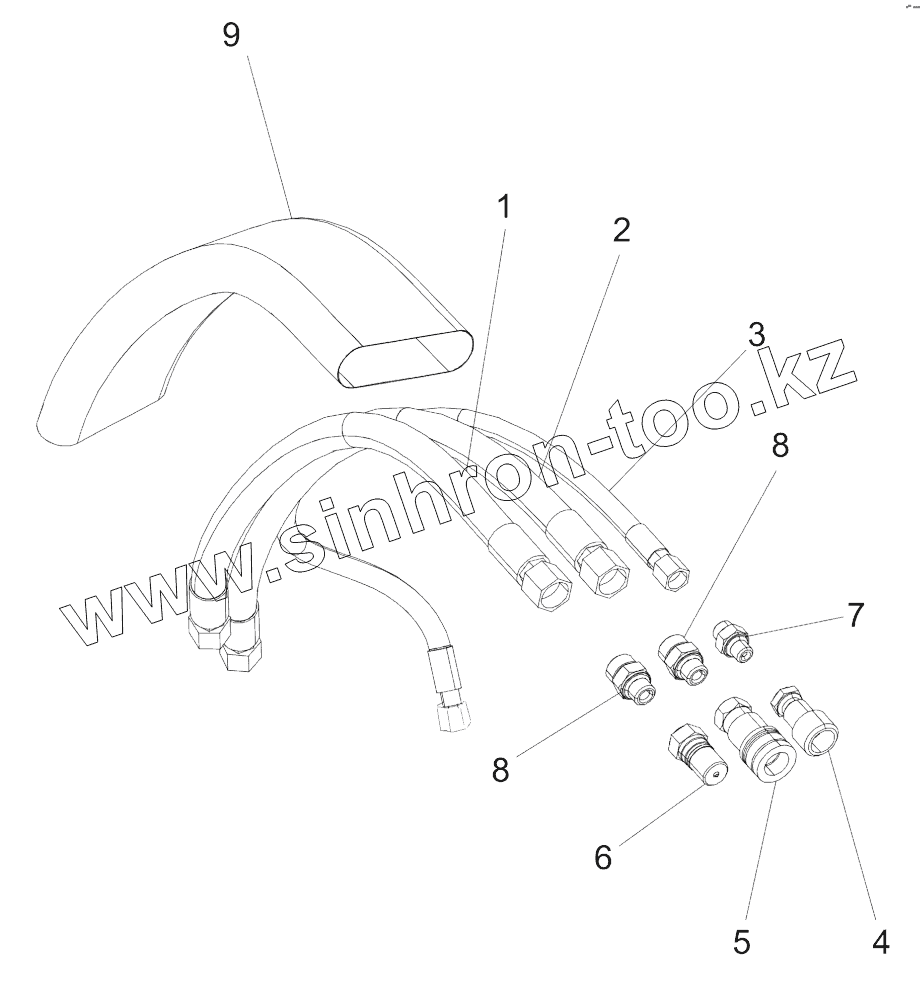 9
1
2
3
www.sinhron-too.kz
8
7
8
6
5
4