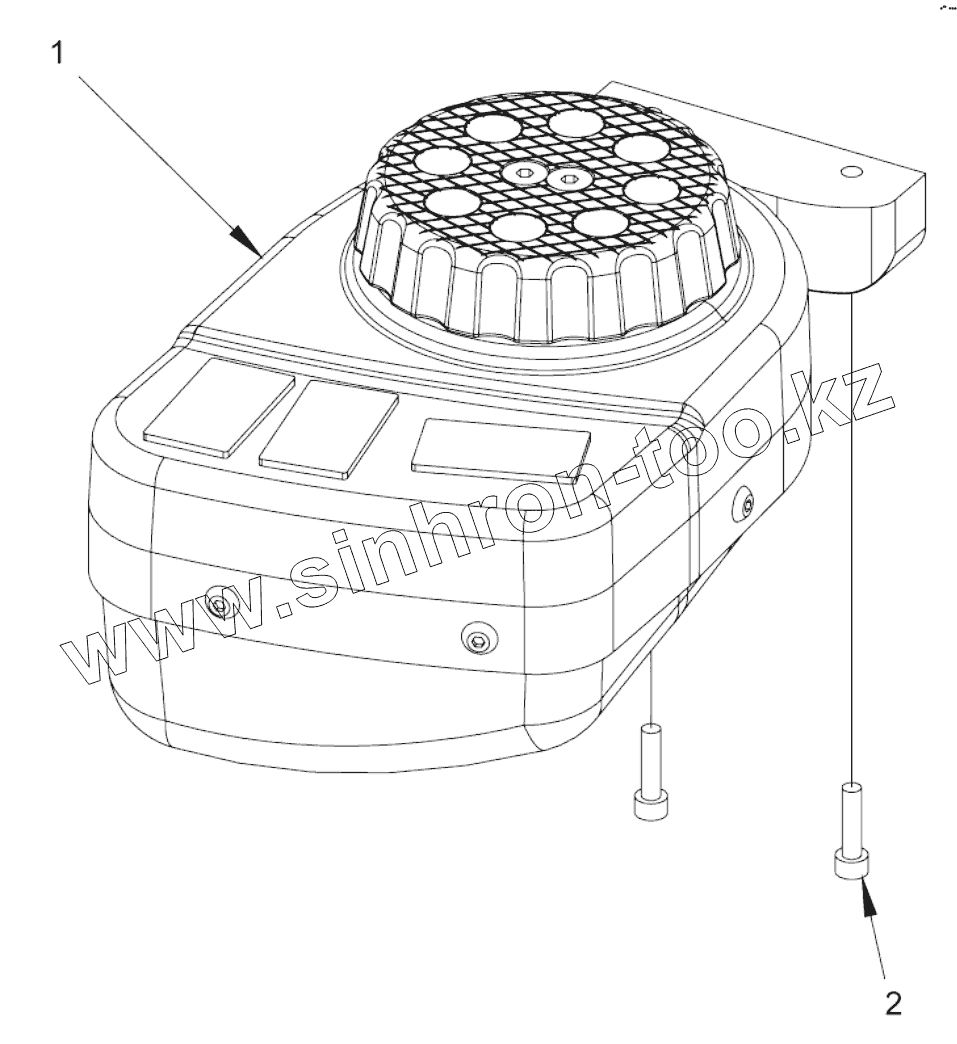 1

www.sinhron-too.kz

2