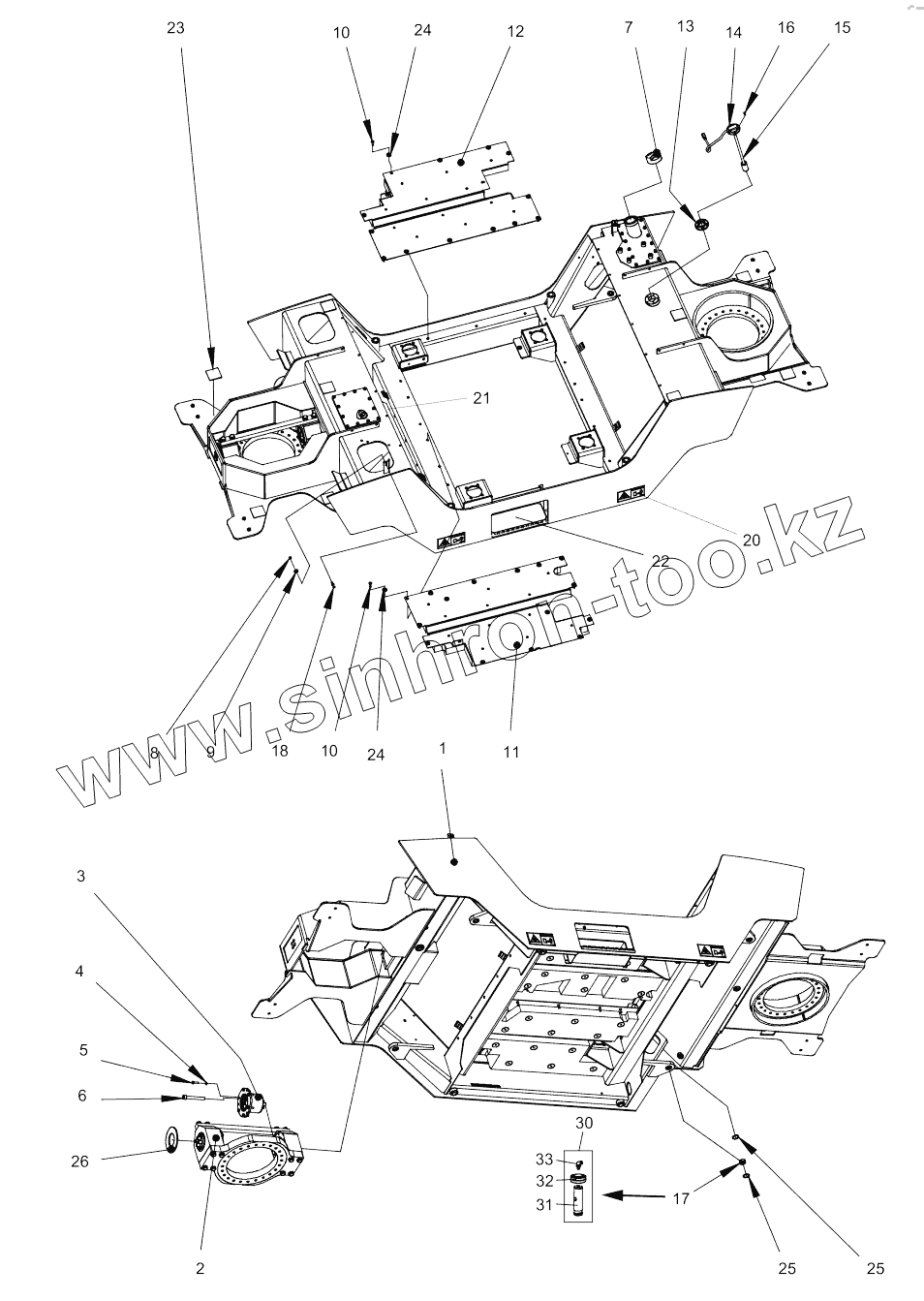 23
10
24
12
7
13
14
16
15
21
20
22
8
9
18
10
24
11
www.sinhron-too.kz
1
3
4
5
6
26
2
30
33
32
31
17
25
25