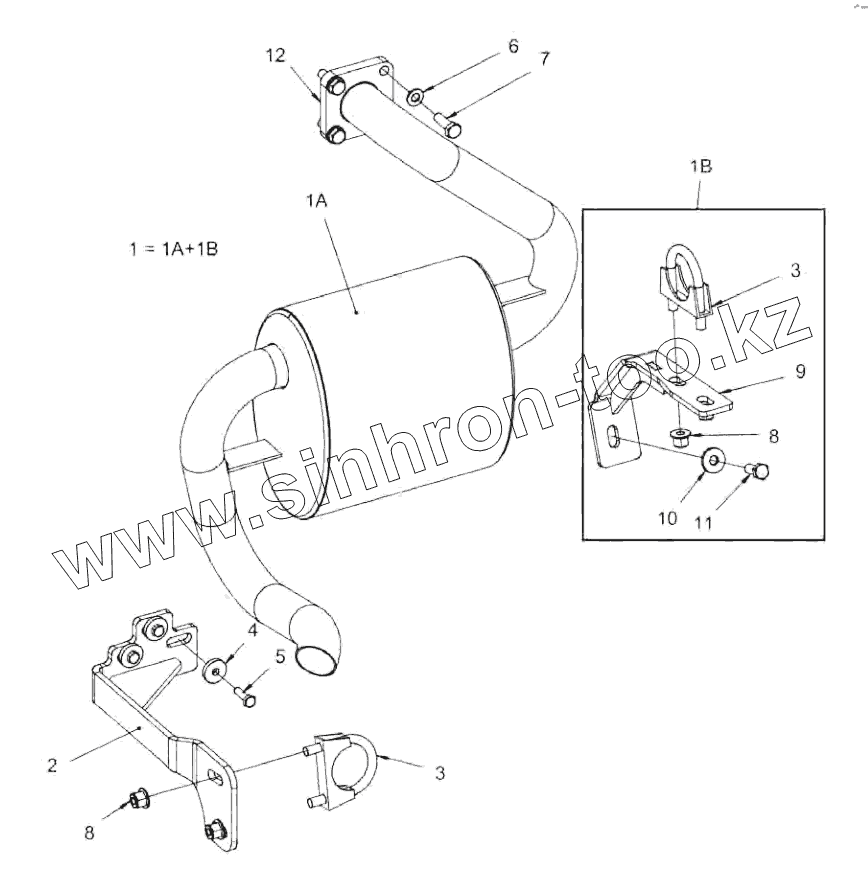 12
6
7
1B
1A
1 = 1A+1B
3
9
8
10
11
www.sinhron-too.kz
4
5
2
3
8