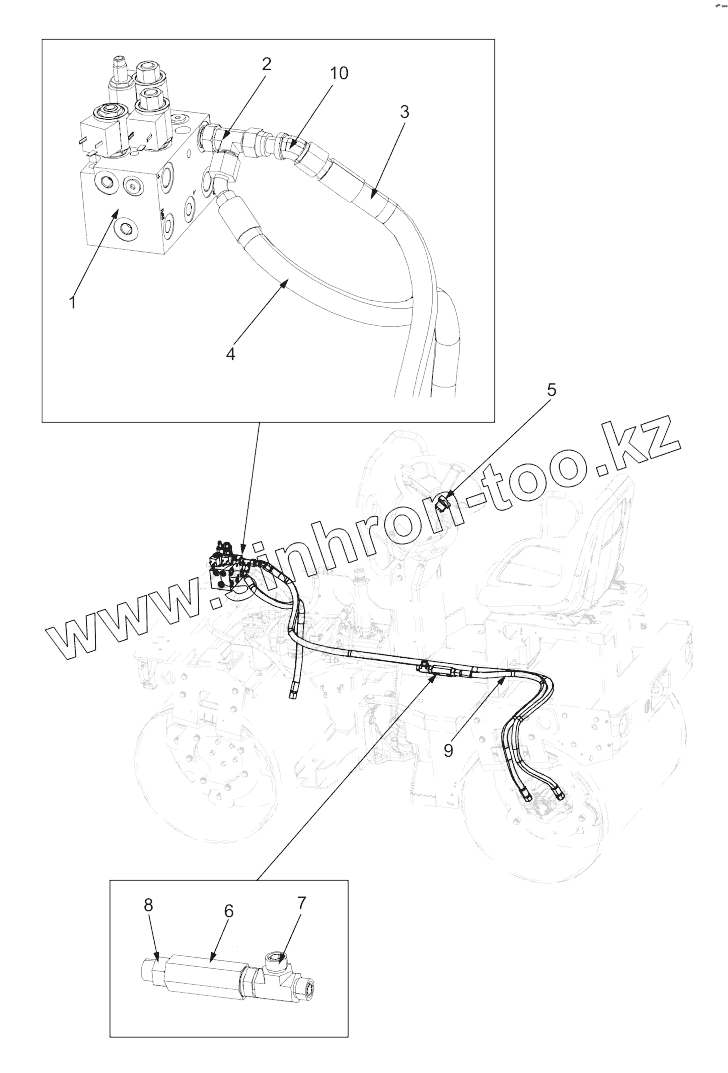 2
10
3
1
4
5
www.sinhron-too.kz
9
8
6
7