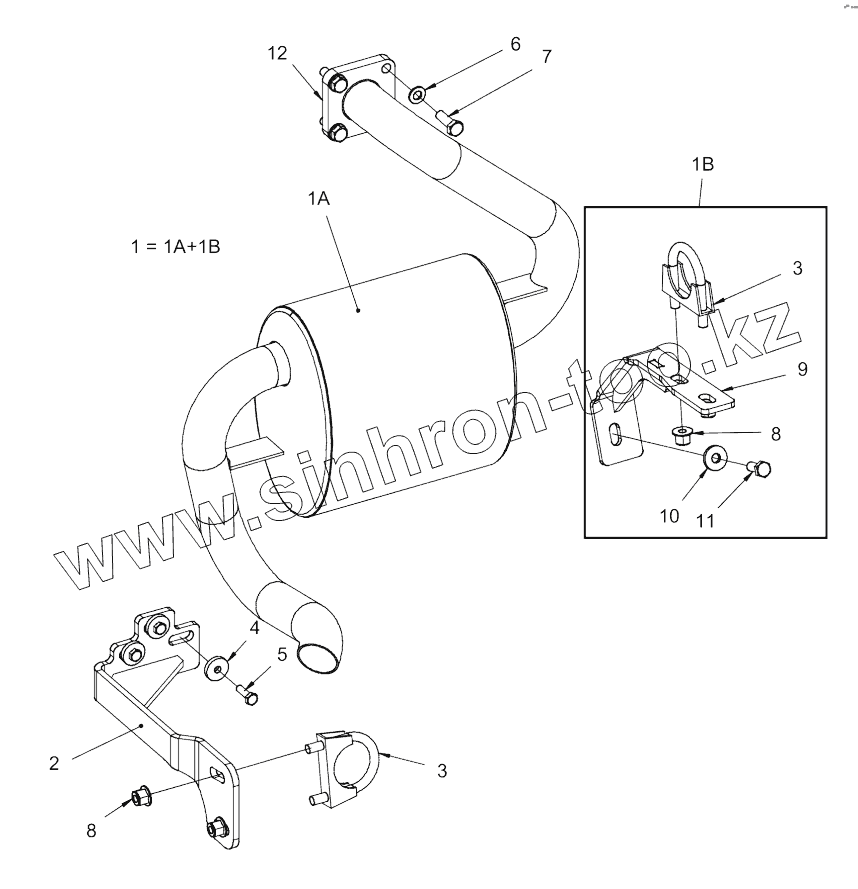 12
6
7
1B
1A
1 = 1A+1B
3
9
8
10
11
www.sinhron-too.kz
4
5
2
3
8