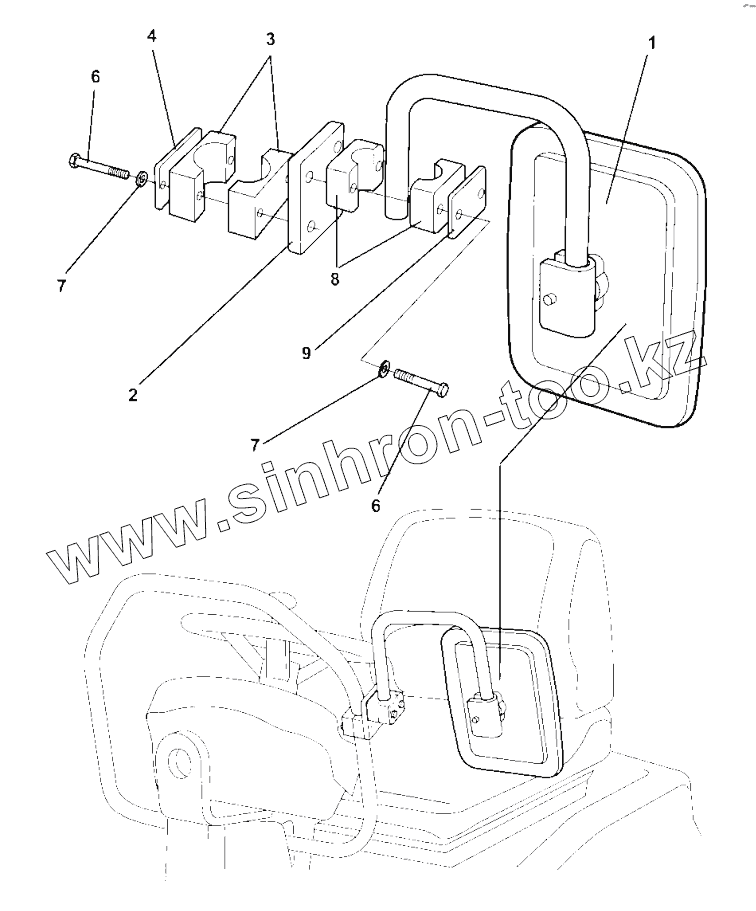 4
3
1
6
7
8
9
2
7
6
www.sinhron-too.kz