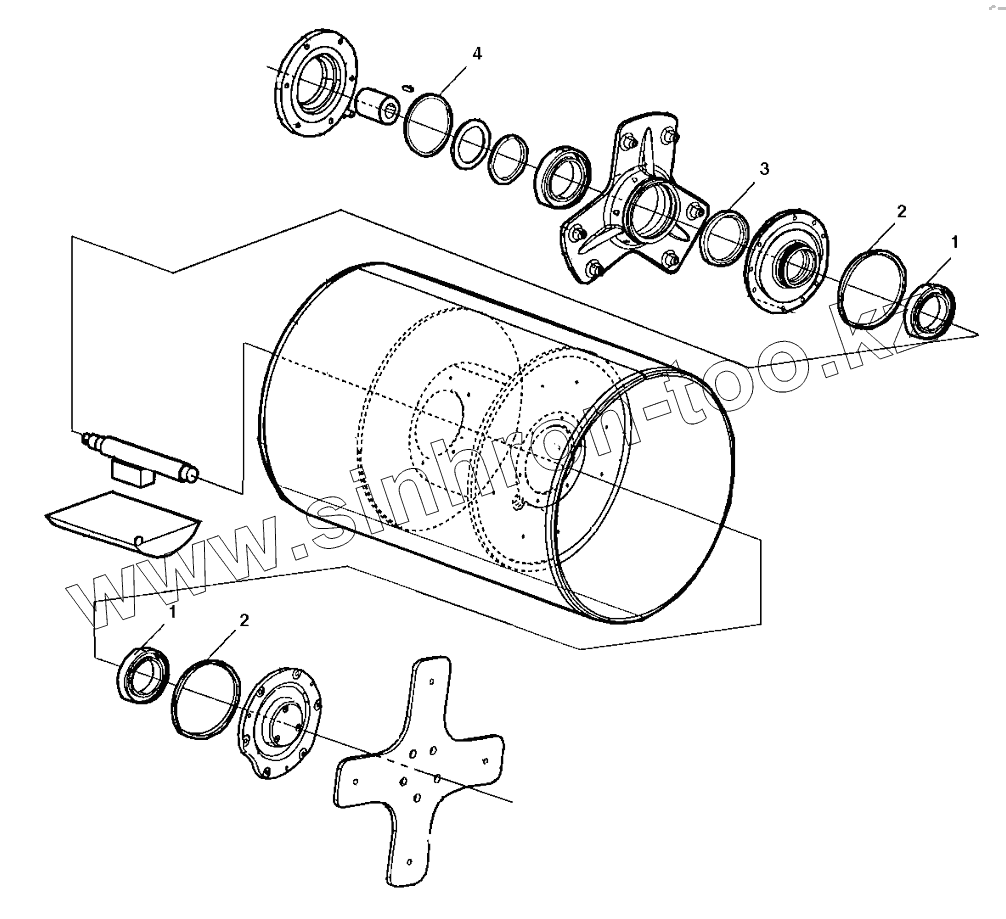 4
3
2
1
www.sinhron-too.kz
1
2