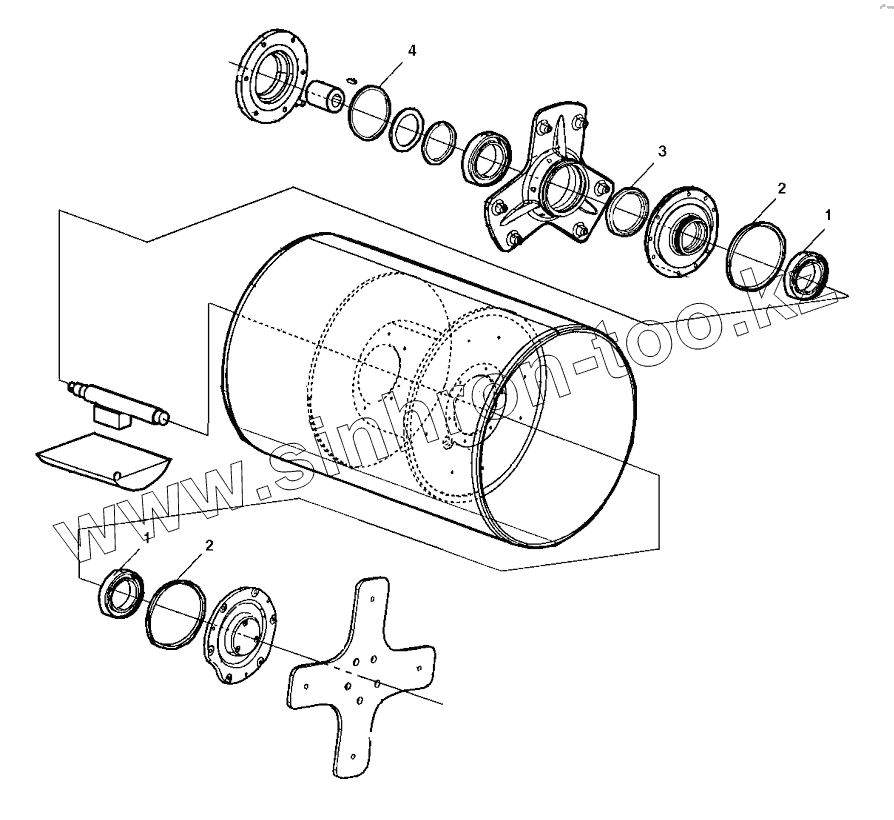 4
3
2
1
www.sinhron-too.kz
1
2