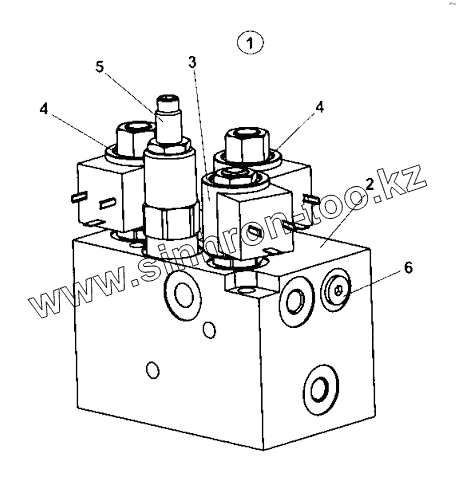 1
5
3
4
4
2
6
www.sinhron-too.kz