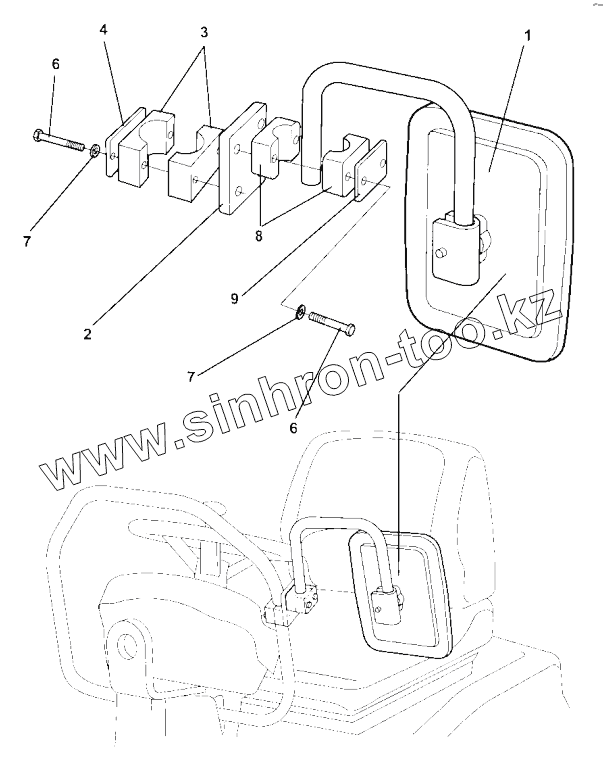 4
3
1
6
7
8
9
2
7
6
www.sinhron-too.kz