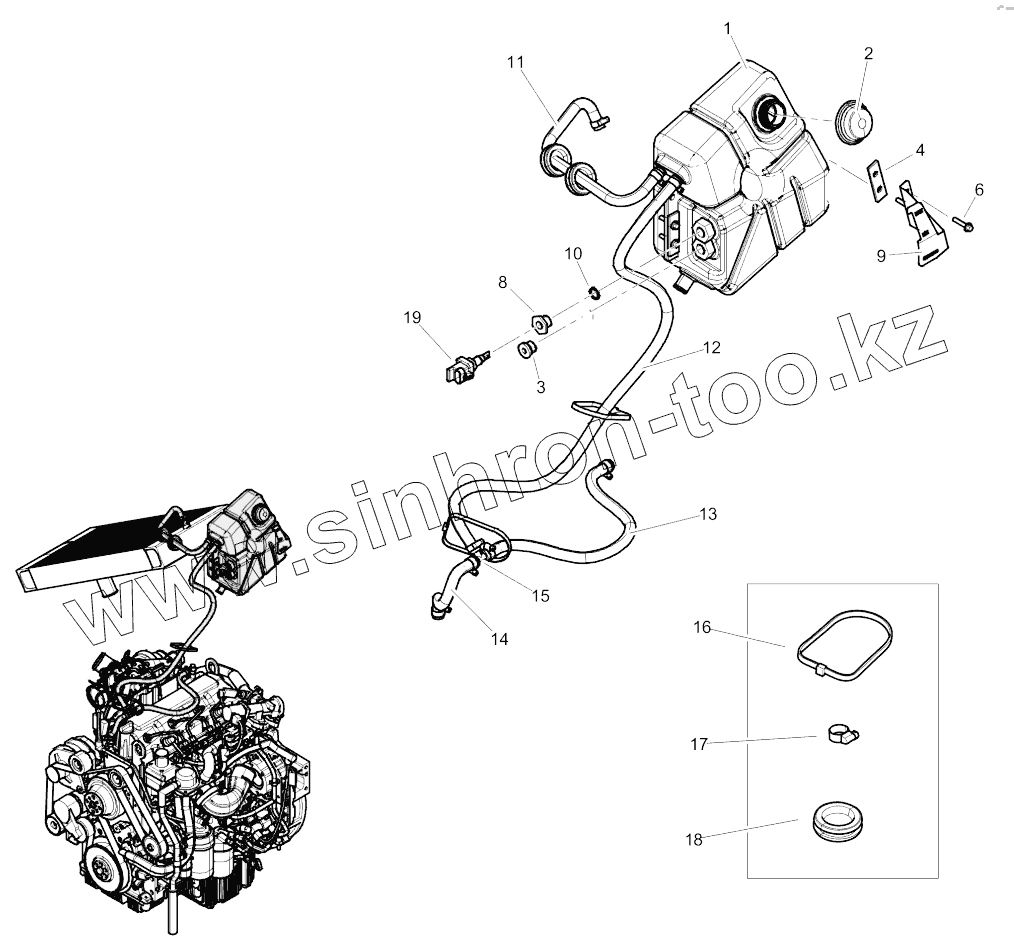 1
2
11
4
6
9
10
8
19
3
12
www.sinhron-too.kz
13
15
14
16
17
18