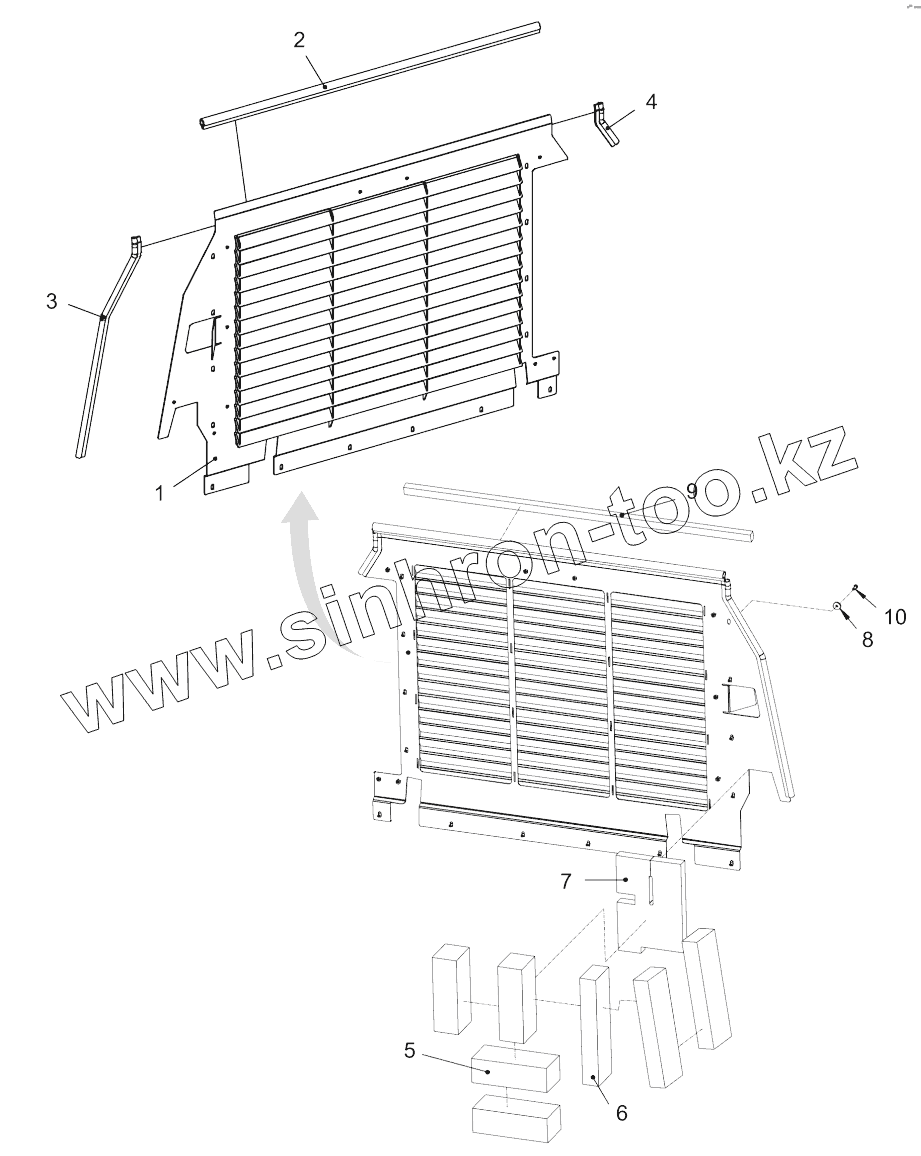 2
4
3
1
www.sinhron-too.kz
9
10
8
7
5
6