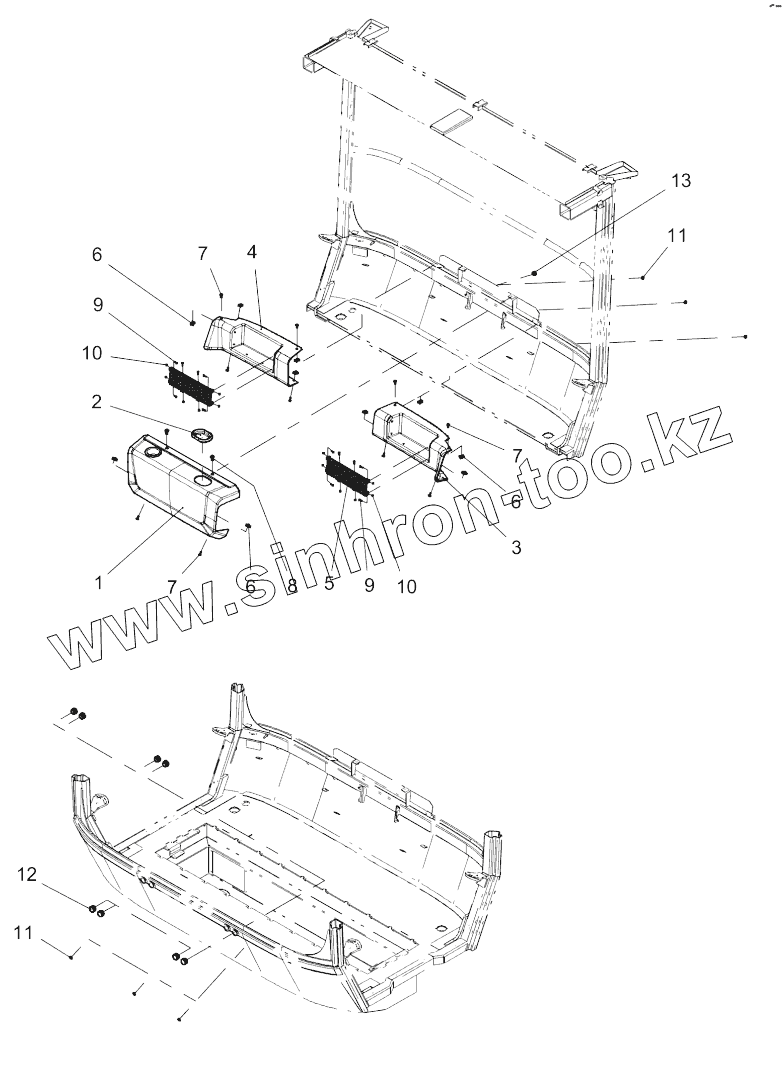 13
11
6
7
4
9
10
2
7
6
3
1
7
6
8
5
9
10
www.sinhron-too.kz
12
11