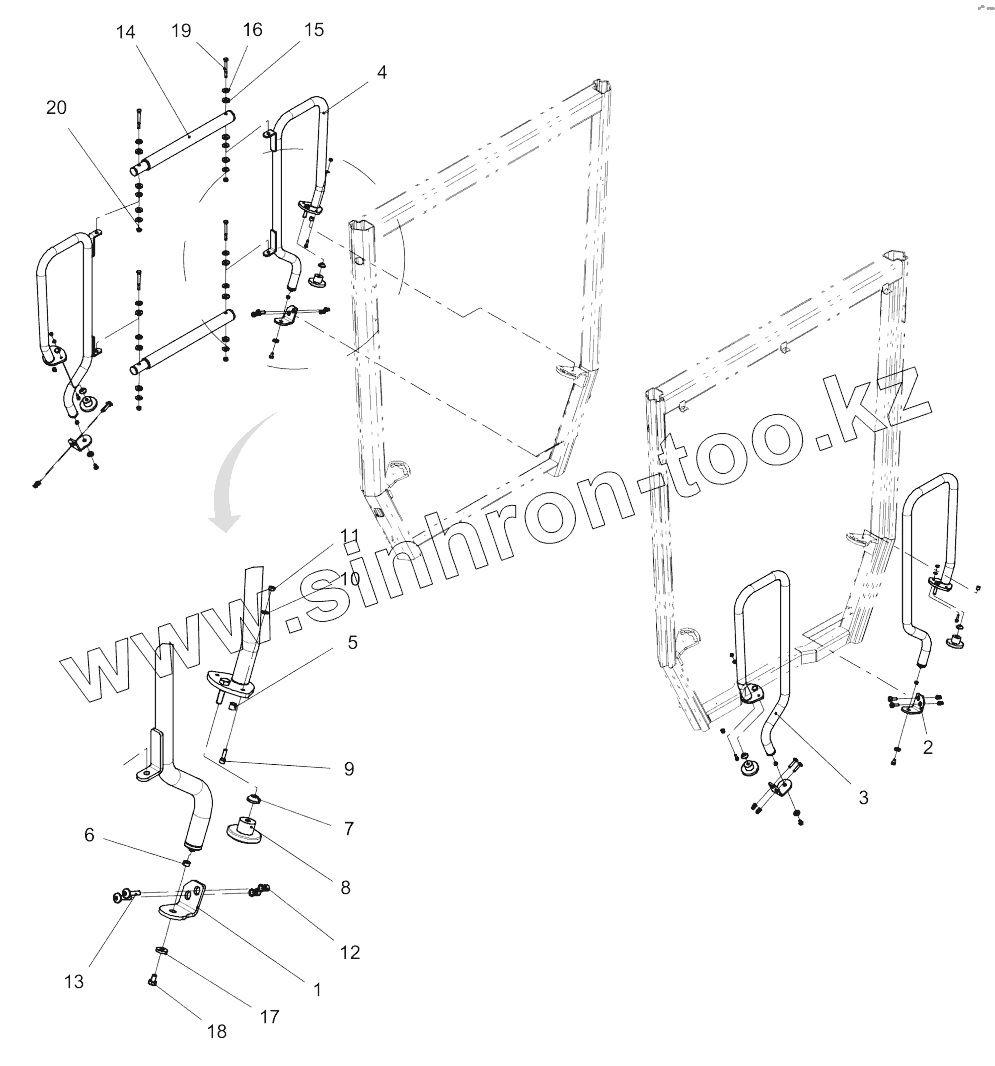 14
19
16
15
4
20
www.sinhron-too.kz
11
10
5
9
7
8
6
12
13
1
17
18
2
3