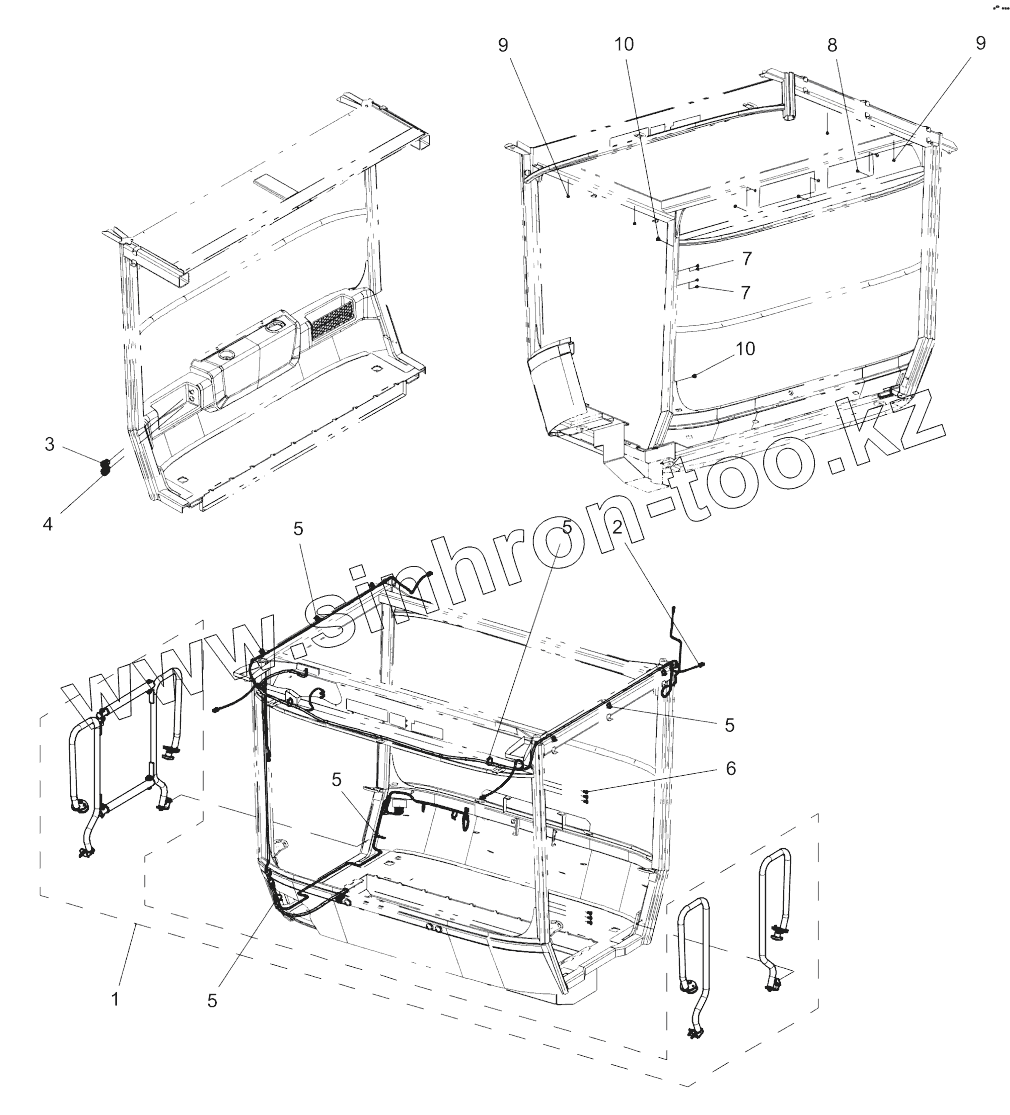 9
10
8
9
7
7
10
3
4
www.sinhron-too.kz
5
5
2
5
6
5
5
1